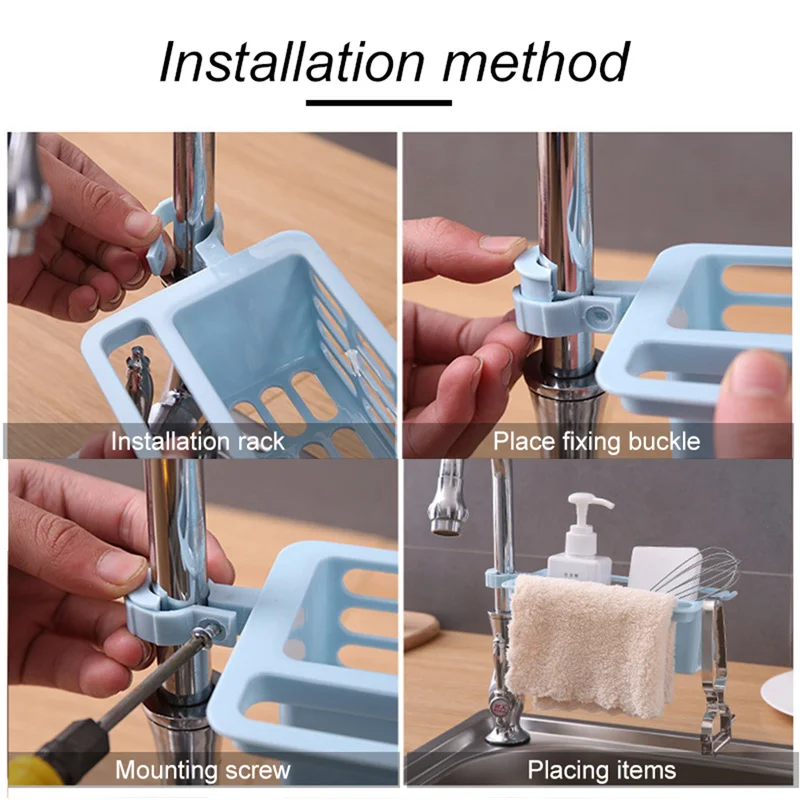 Installation method

Installation rack

Place fixing buckle

Mounting screw

Placing items