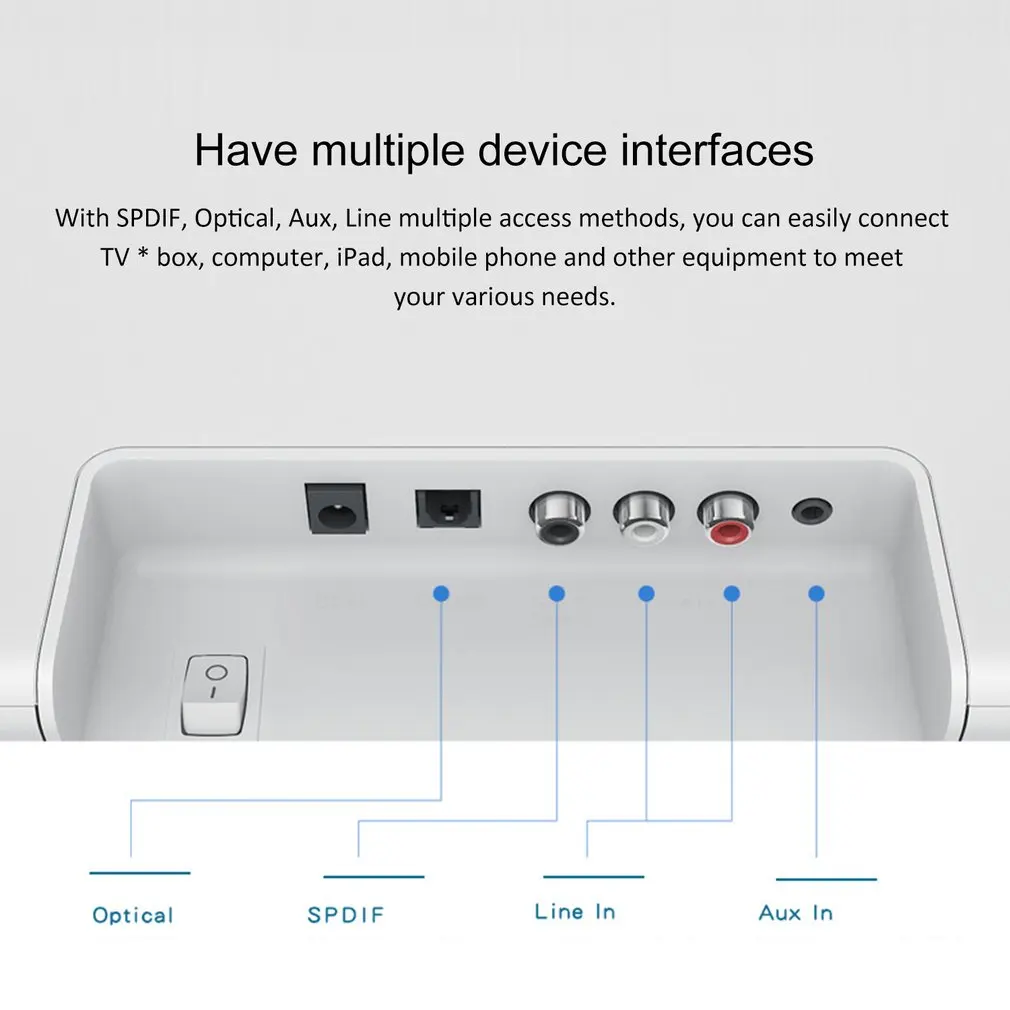 Have multiple device interfaces

With SPDIF, Optical, Aux, Line multiple access methods, you can easily connect TV * box, computer, iPad, mobile phone and other equipment to meet your various needs.

Optical

SPDIF

Line In

Aux In