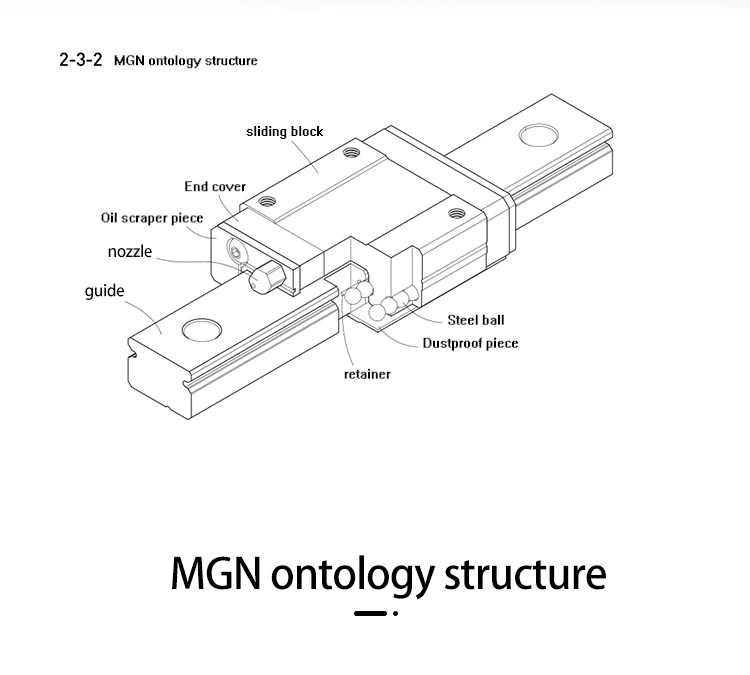 2-3-2 MGN ontology structure

sliding block
End cover
Oil scraper piece
nozzle
guide
Steel ball
Dustproof piece
retainer

MGN ontology structure