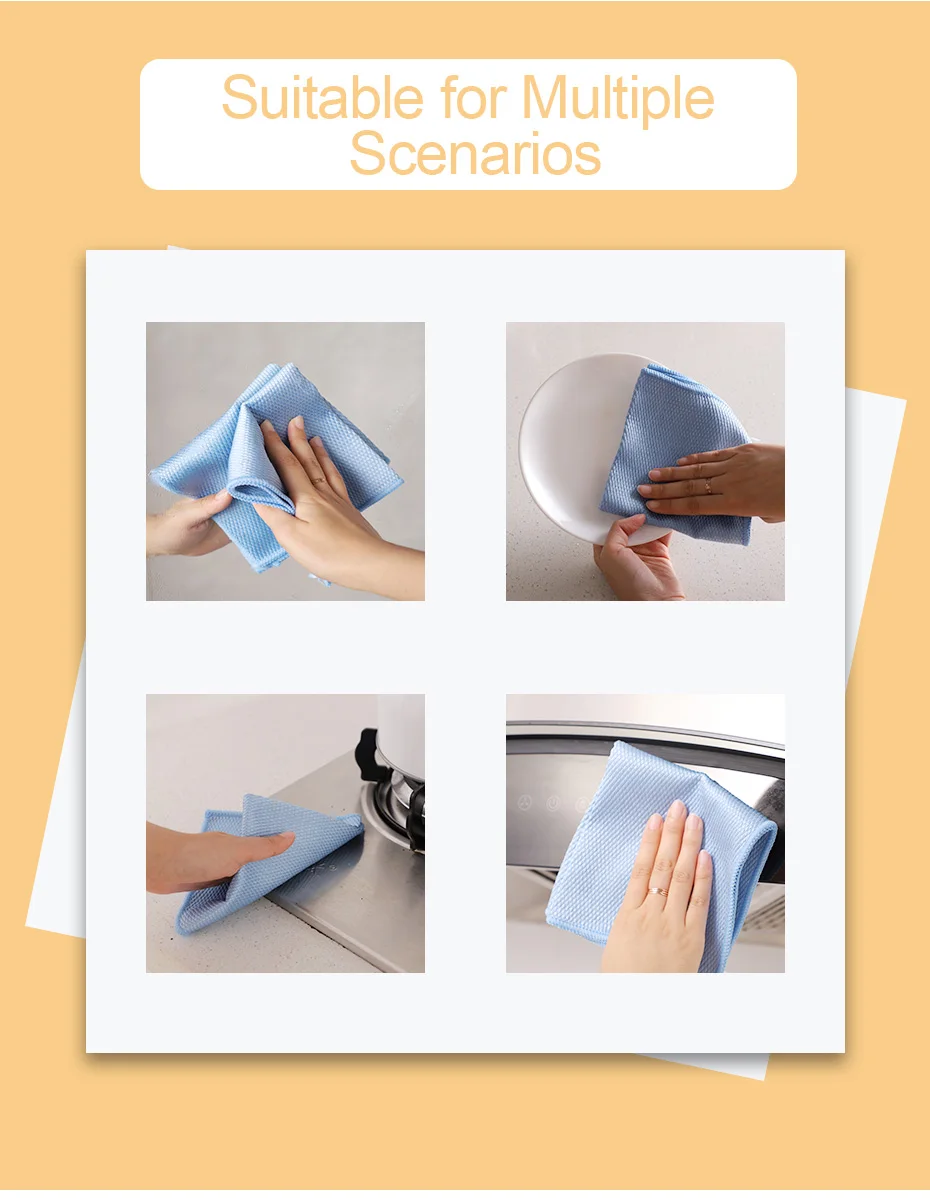 Suitable for Multiple Scenarios