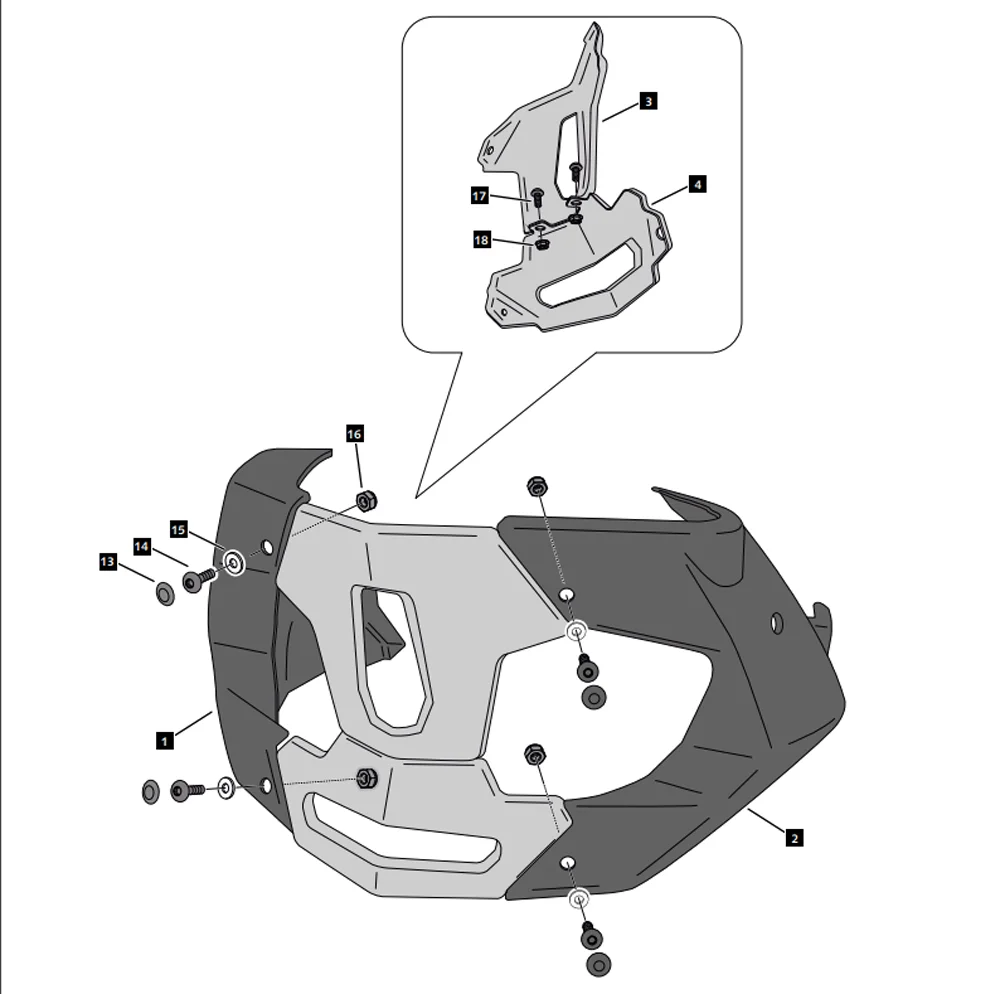 3
4
17
18
16
15
14
13
1
2