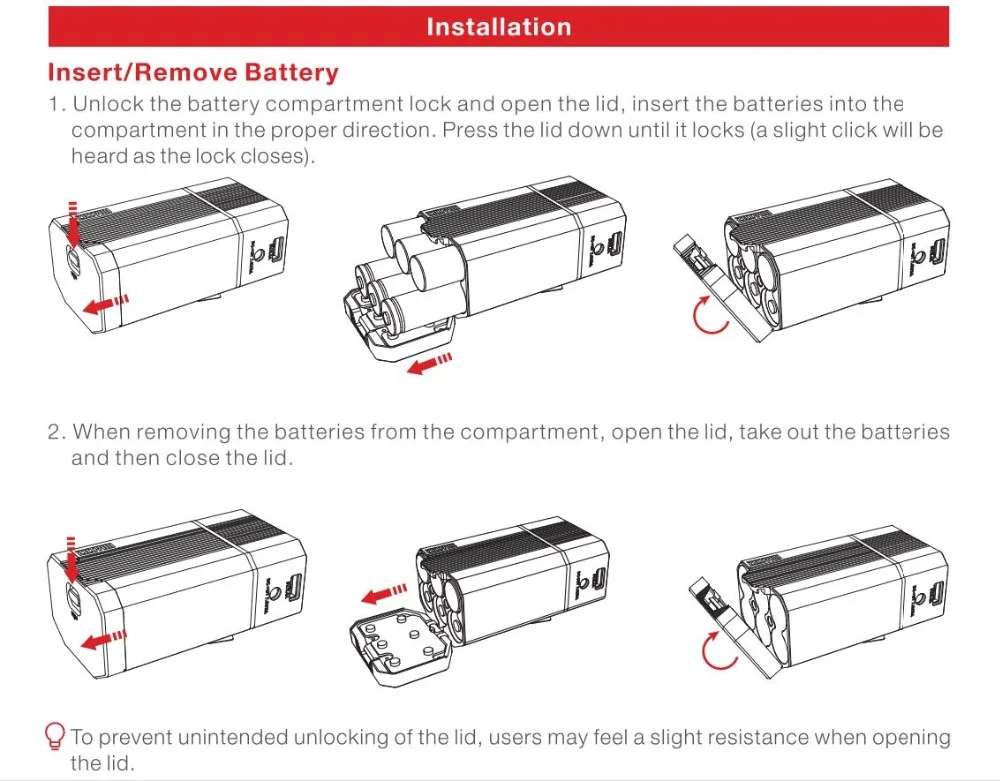 Installation

Insert/Remove Battery

1. Unlock the battery compartment lock and open the lid, insert the batteries into the compartment in the proper direction. Press the lid down until it locks (a slight click will be heard as the lock closes).

2. When removing the batteries from the compartment, open the lid, take out the batteries and then close the lid.

To prevent unintended unlocking of the lid, users may feel a slight resistance when opening the lid.