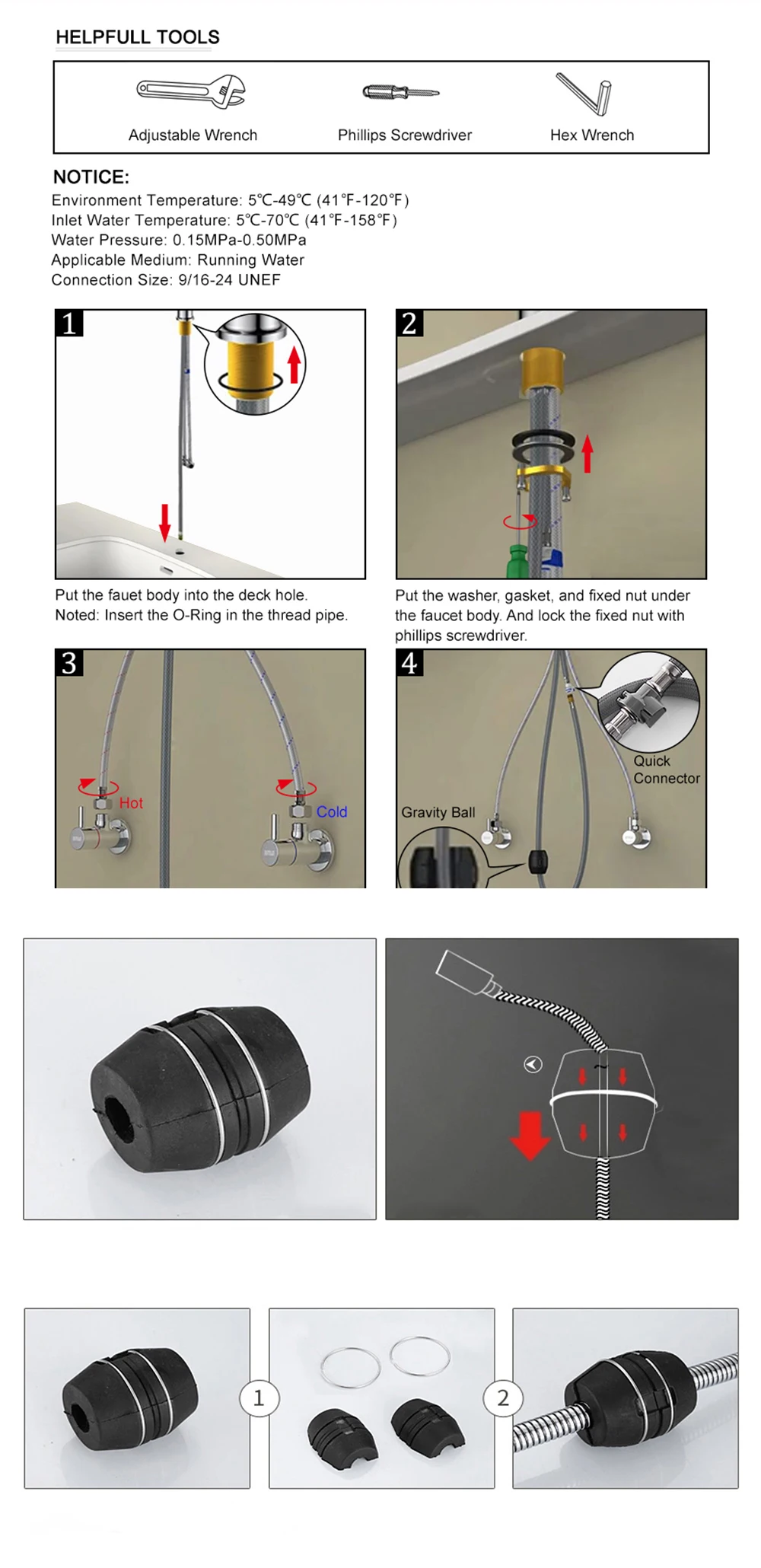 HELPFULL TOOLS

Adjustable Wrench

Phillips Screwdriver

Hex Wrench

NOTICE:
Environment Temperature: 5℃-49℃ (41℉-120℉)
Inlet Water Temperature: 5℃-70℃ (41℉-158℉)
Water Pressure: 0.15MPa-0.50MPa
Applicable Medium: Running Water
Connection Size: 9/16-24 UNEF

1

Put the fauet body into the deck hole.
Noted: Insert the O-Ring in the thread pipe.

2

Put the washer, gasket, and fixed nut under the faucet body. And lock the fixed nut with phillips screwdriver.

3

Hot

Cold

4

Quick Connector

Gravity Ball

1

2