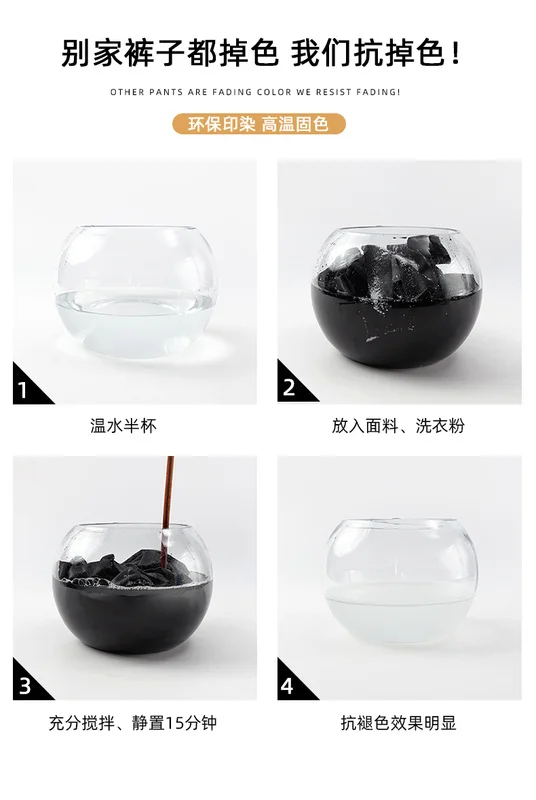 别家裤子都掉色 我们抗掉色！

OTHER PANTS ARE FADING COLOR WE RESIST FADING!

环保印染 高温固色

1

温水半杯

2

放入面料、洗衣粉

3

充分搅拌、静置15分钟

4

抗褪色效果明显