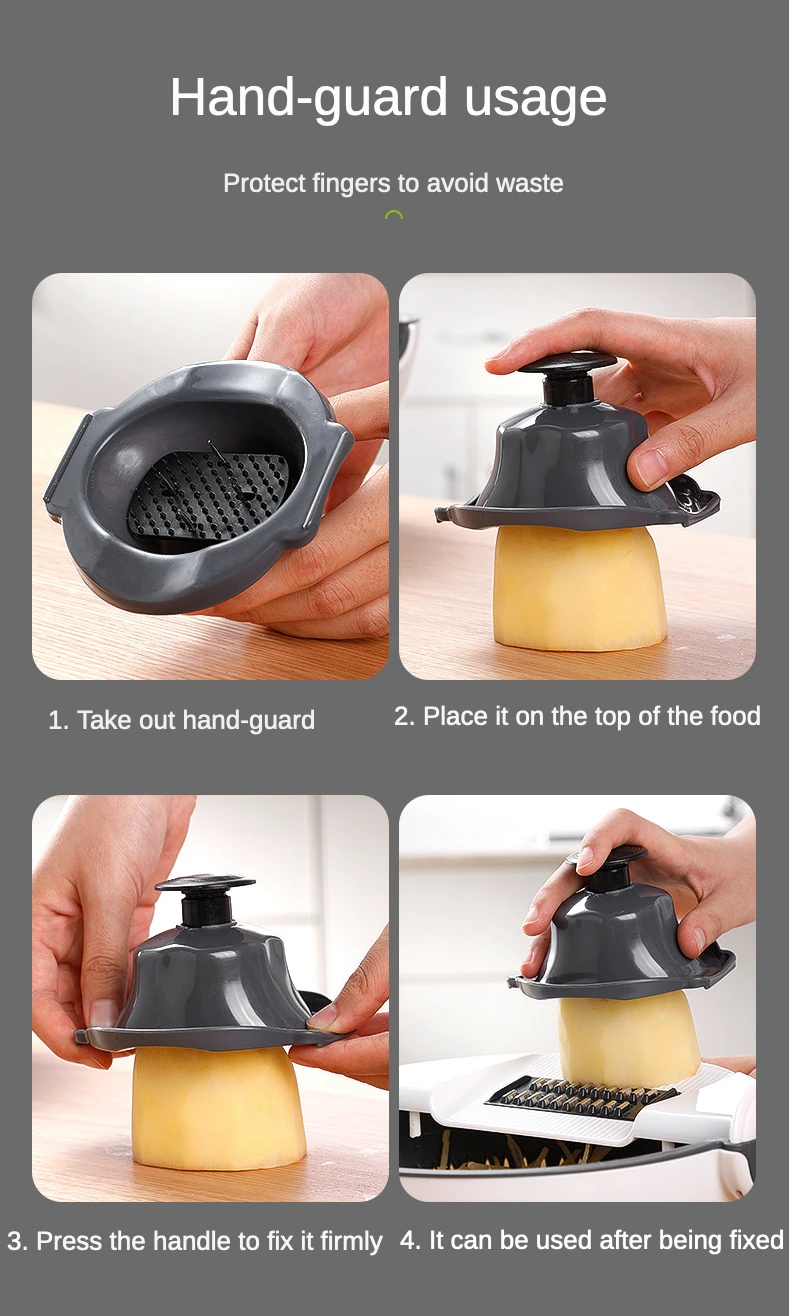 Hand-guard usage

Protect fingers to avoid waste

1. Take out hand-guard

2. Place it on the top of the food

3. Press the handle to fix it firmly

4. It can be used after being fixed