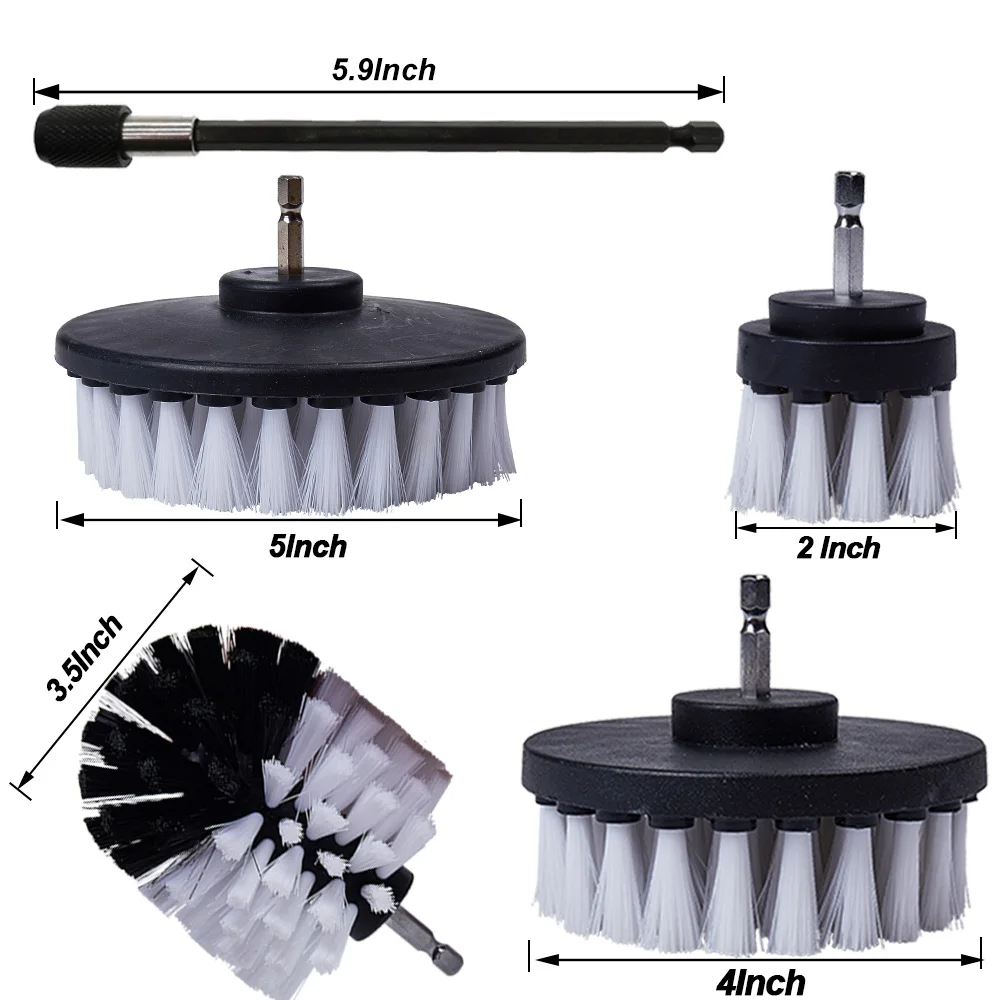 5.9Inch

5Inch

2 Inch

3.5Inch

4Inch