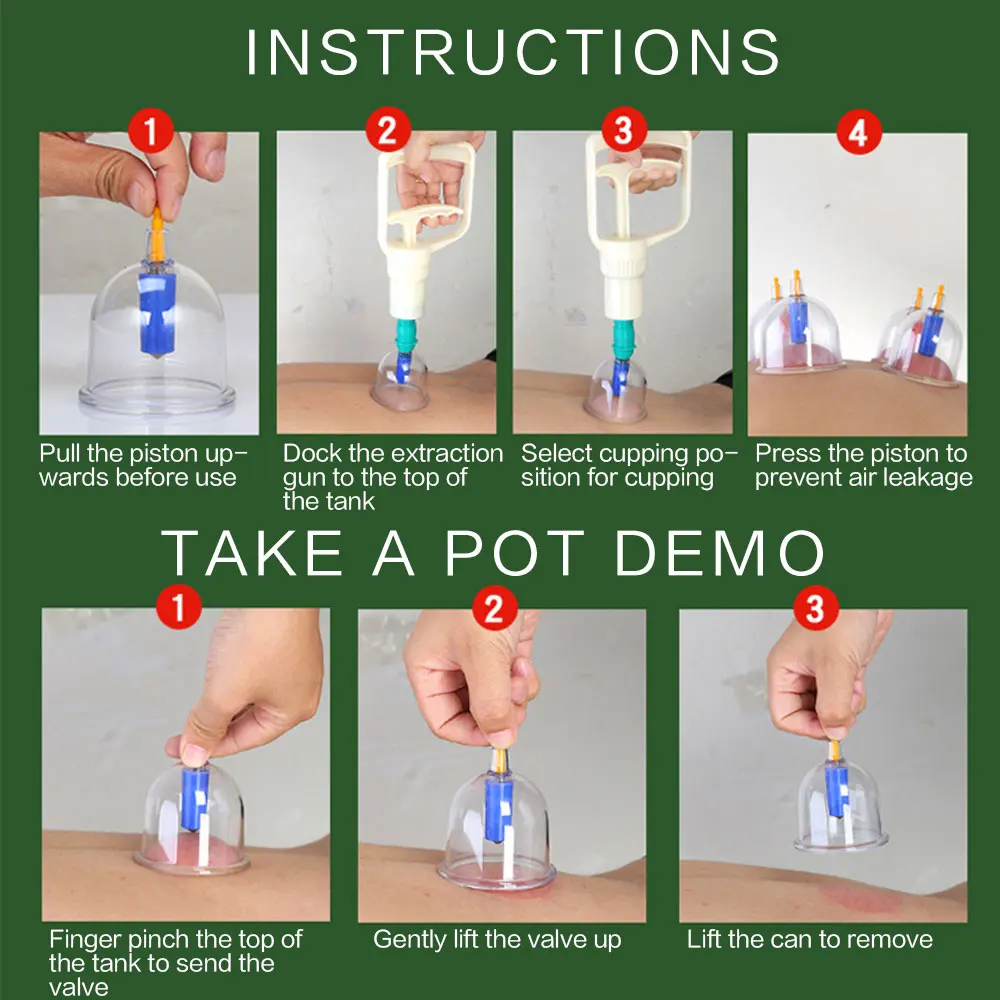 INSTRUCTIONS

1
Pull the piston upwards before use

2
Dock the extraction gun to the top of the tank

3
Select cupping position for cupping

4
Press the piston to prevent air leakage

TAKE A POT DEMO

1
Finger pinch the top of the tank to send the valve

2
Gently lift the valve up

3
Lift the can to remove