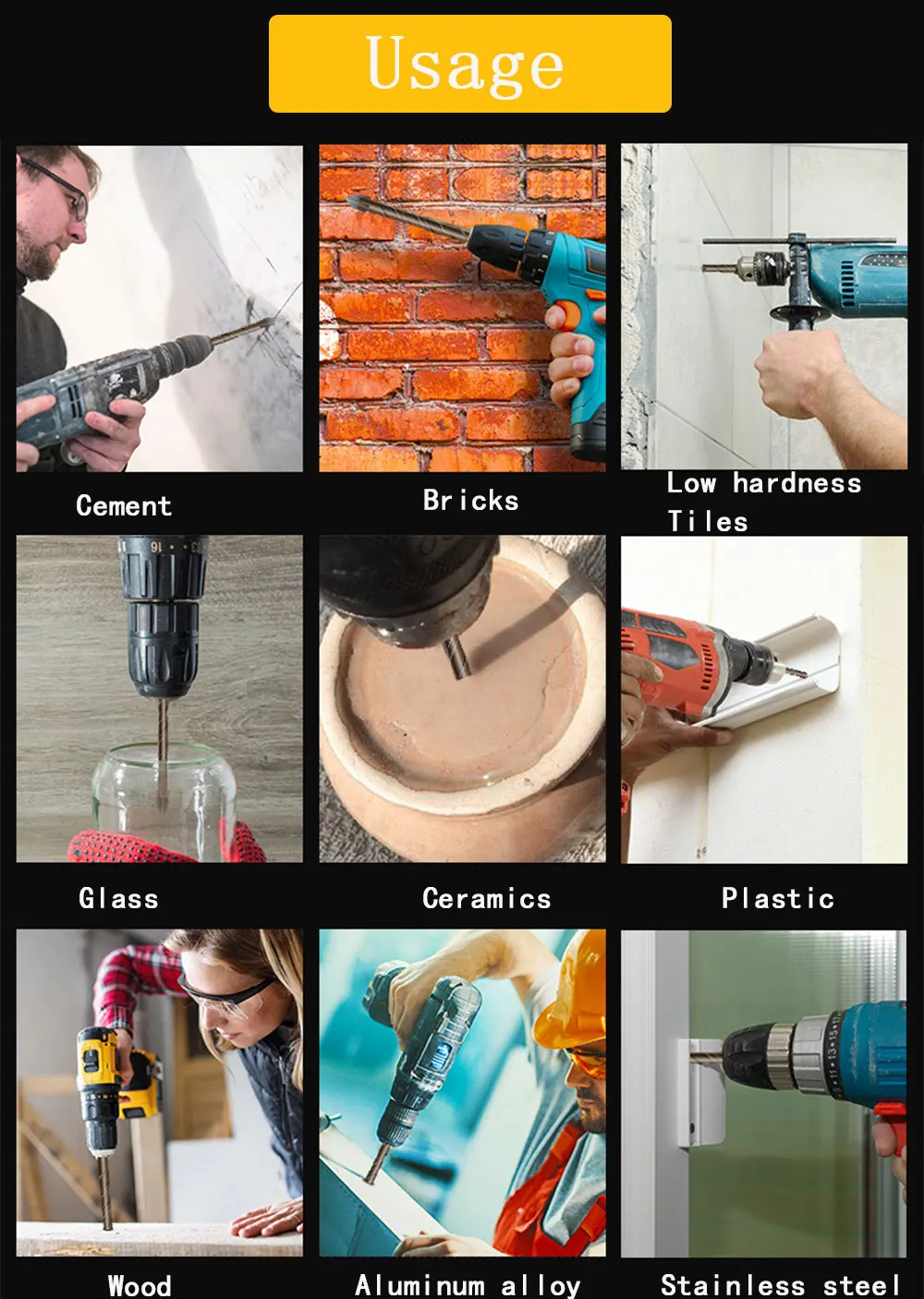 Usage

Cement

Bricks

Low hardness Tiles

Glass

Ceramics

Plastic

Wood

Aluminum alloy

Stainless steel