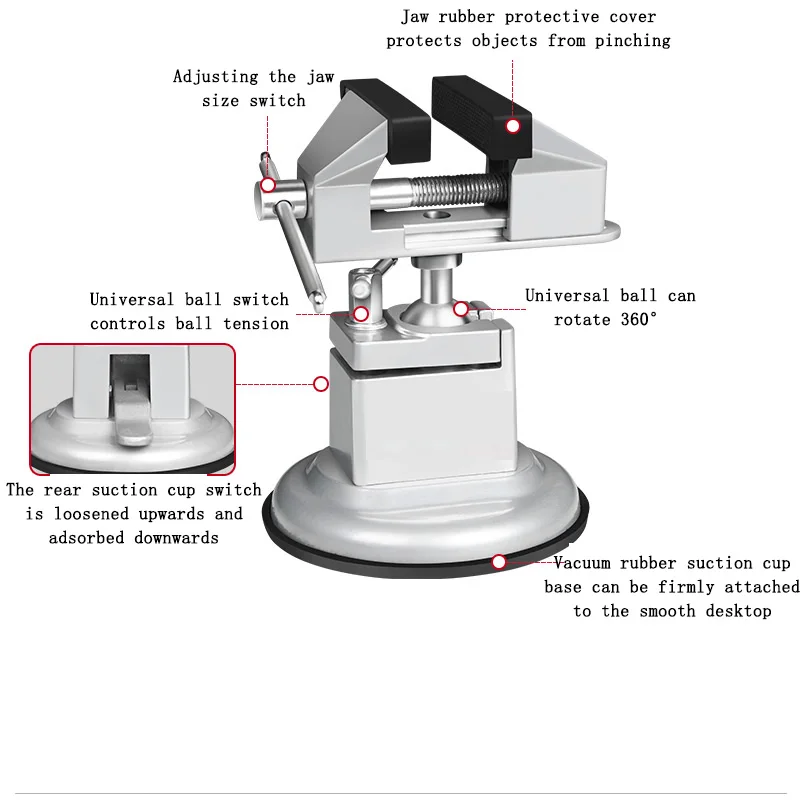 Jaw rubber protective cover protects objects from pinching

Adjusting the jaw size switch

Universal ball switch controls ball tension

Universal ball can rotate 360°

The rear suction cup switch is loosened upwards and adsorbed downwards

Vacuum rubber suction cup base can be firmly attached to the smooth desktop