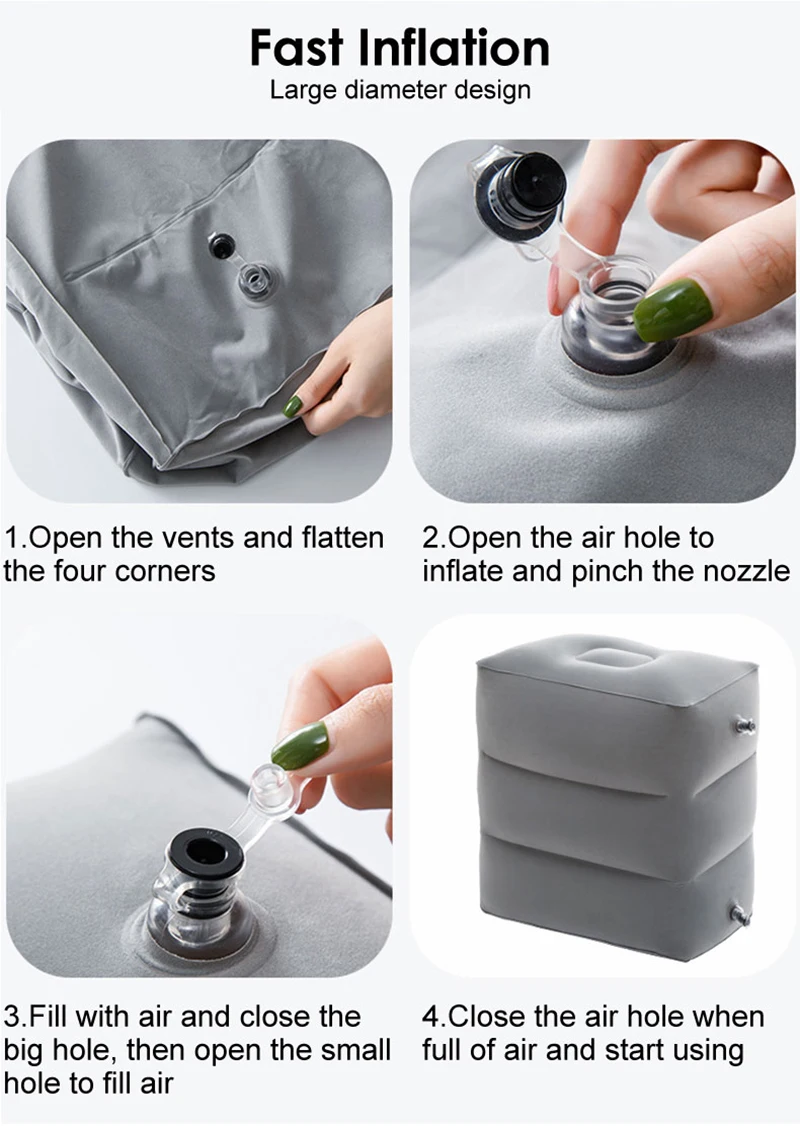 Fast Inflation
Large diameter design

1.Open the vents and flatten the four corners

2.Open the air hole to inflate and pinch the nozzle

3.Fill with air and close the big hole, then open the small hole to fill air

4.Close the air hole when full of air and start using