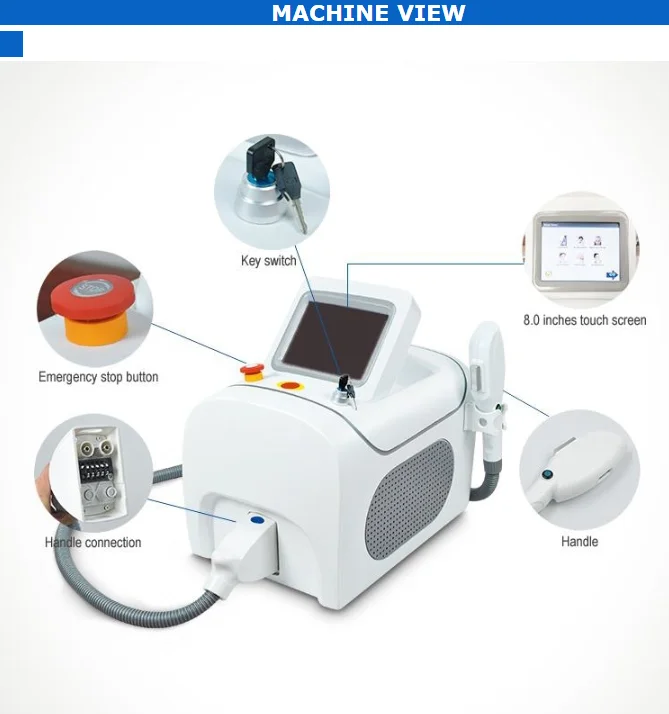 MACHINE VIEW

Key switch

8.0 inches touch screen

Emergency stop button

Handle connection

Handle