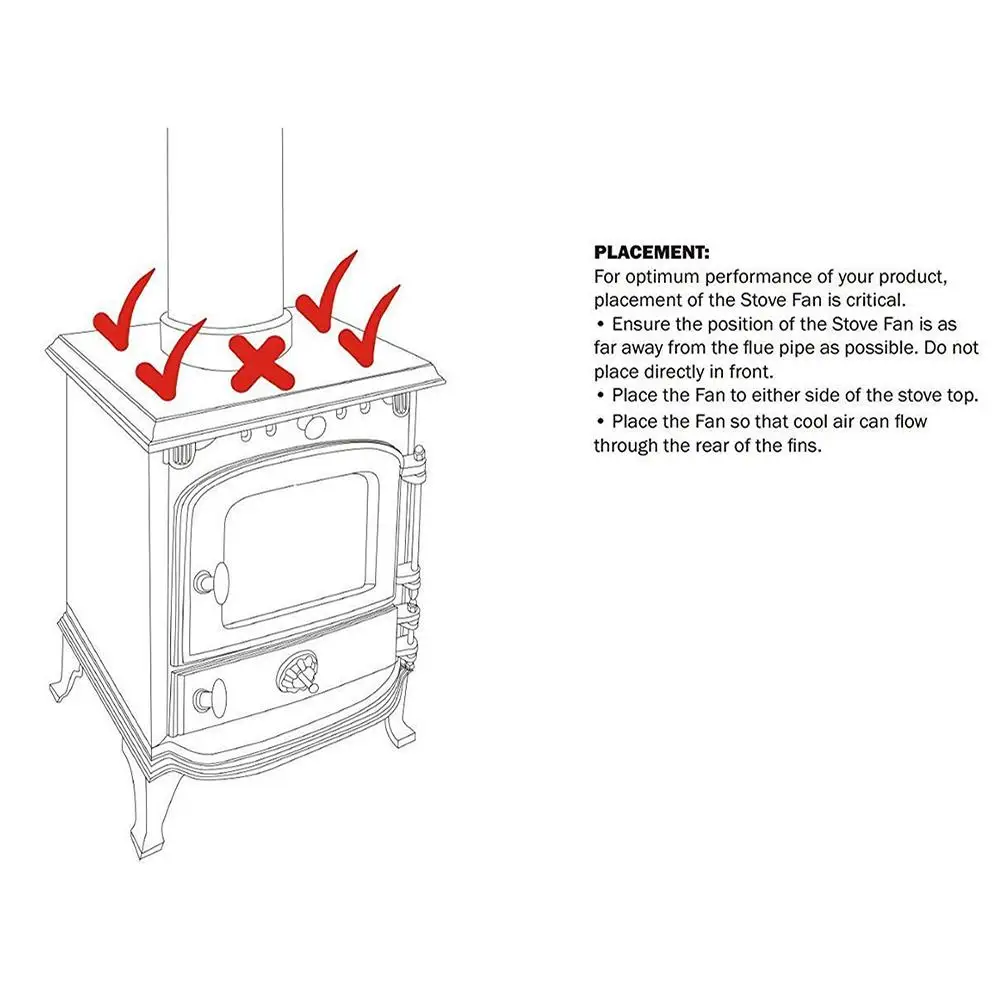 PLACEMENT:
For optimum performance of your product, placement of the Stove Fan is critical.
• Ensure the position of the Stove Fan is as far away from the flue pipe as possible. Do not place directly in front.
• Place the Fan to either side of the stove top.
• Place the Fan so that cool air can flow through the rear of the fins.