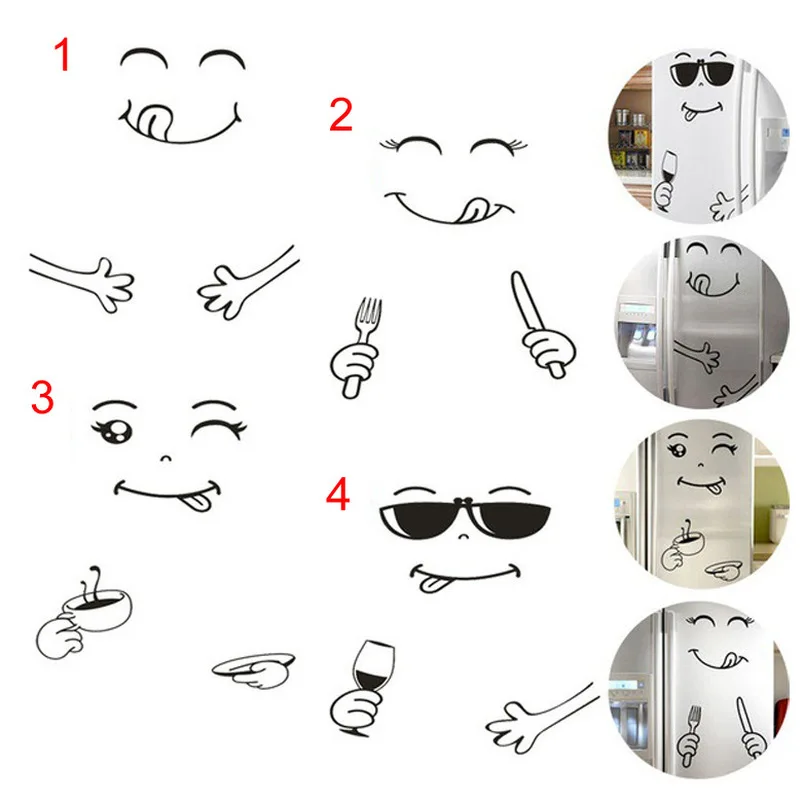 1
2
3
4