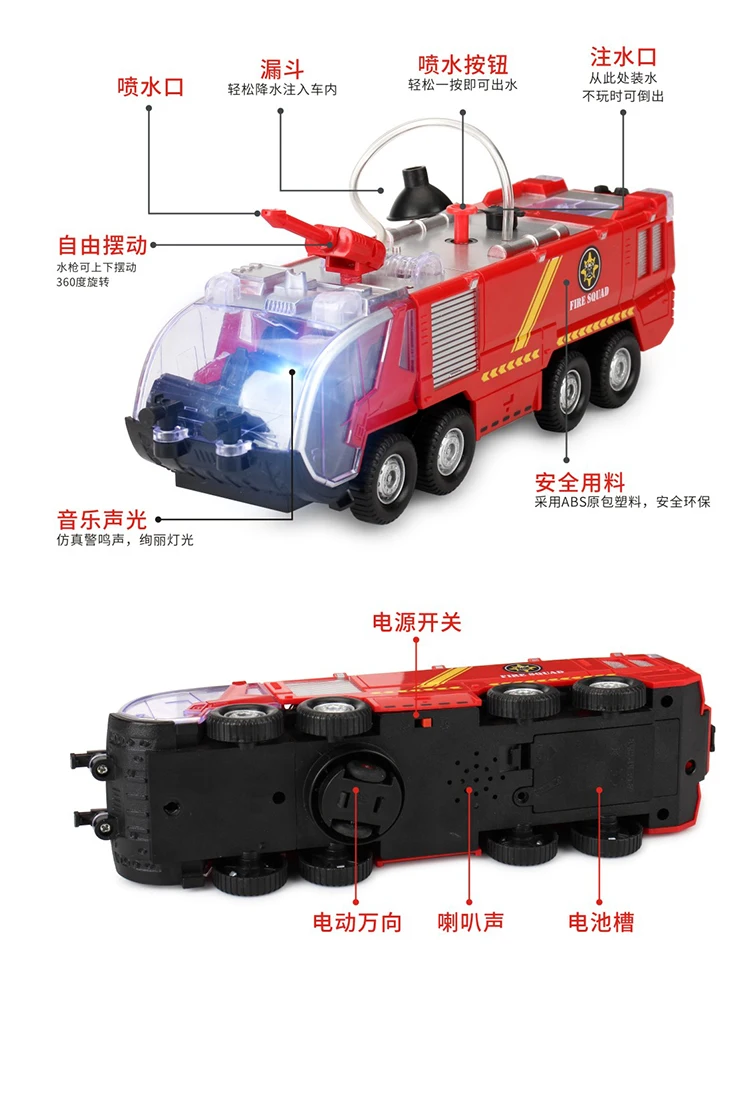 喷水口

漏斗
轻松降水注入车内

喷水按钮
轻松一按即可出水

注水口
从此处装水
不玩时可倒出

自由摆动
水枪可上下摆动
360度旋转

FIRE SQUAD

安全用料
采用ABS原包塑料，安全环保

音乐声光
仿真警鸣声，绚丽灯光

电源开关

FIRE SQUAD

电动万向

喇叭声

电池槽