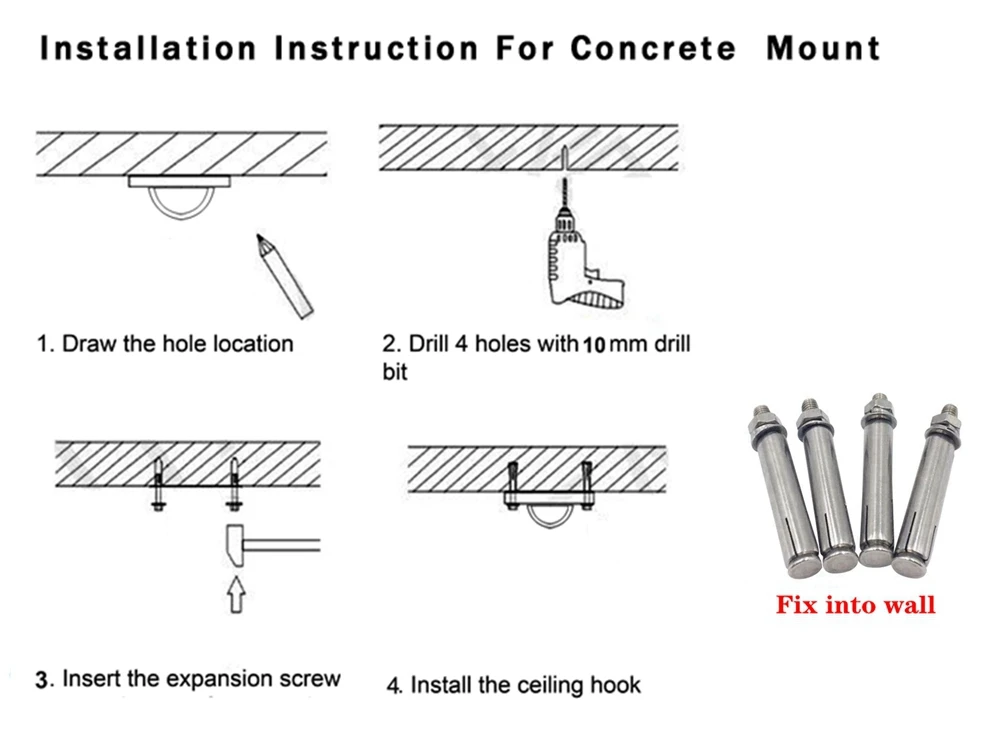 Installation Instruction For Concrete Mount

1. Draw the hole location

2. Drill 4 holes with 10 mm drill bit

3. Insert the expansion screw

4. Install the ceiling hook

Fix into wall