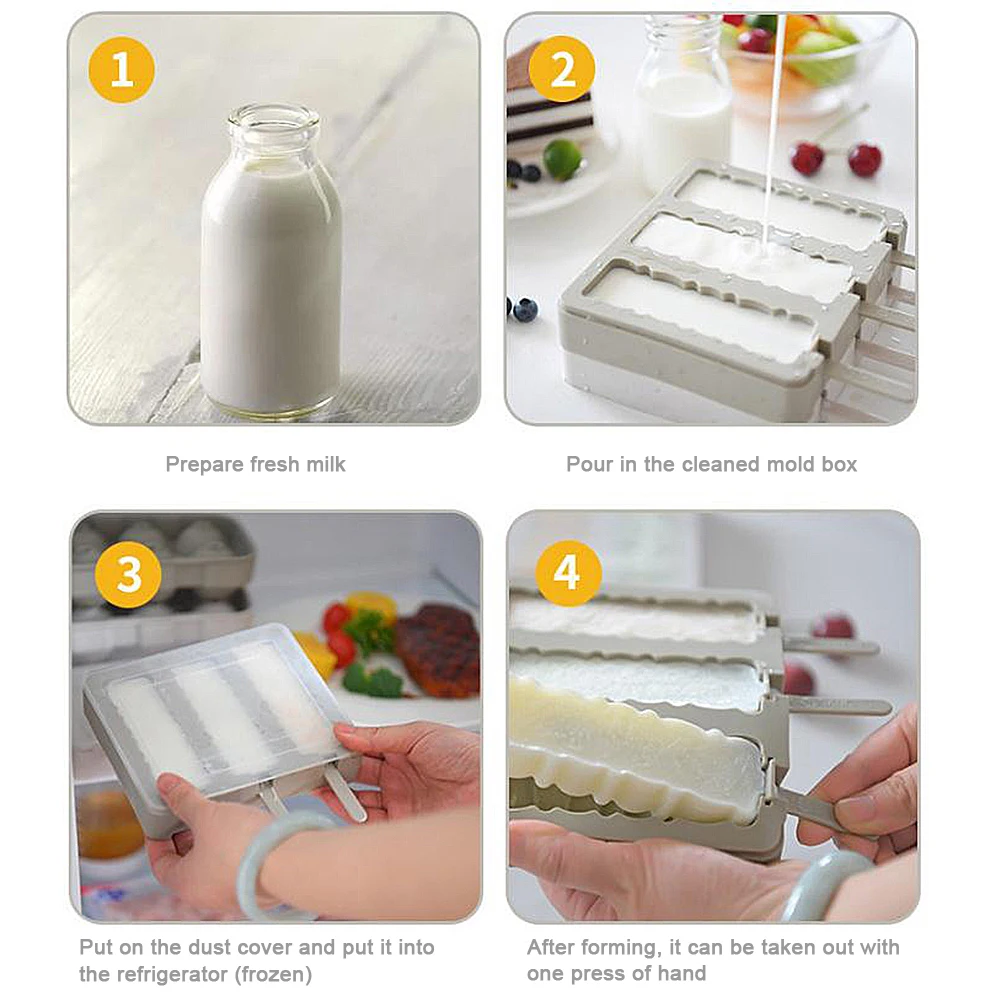 1

Prepare fresh milk

2

Pour in the cleaned mold box

3

Put on the dust cover and put it into the refrigerator (frozen)

4

After forming, it can be taken out with one press of hand