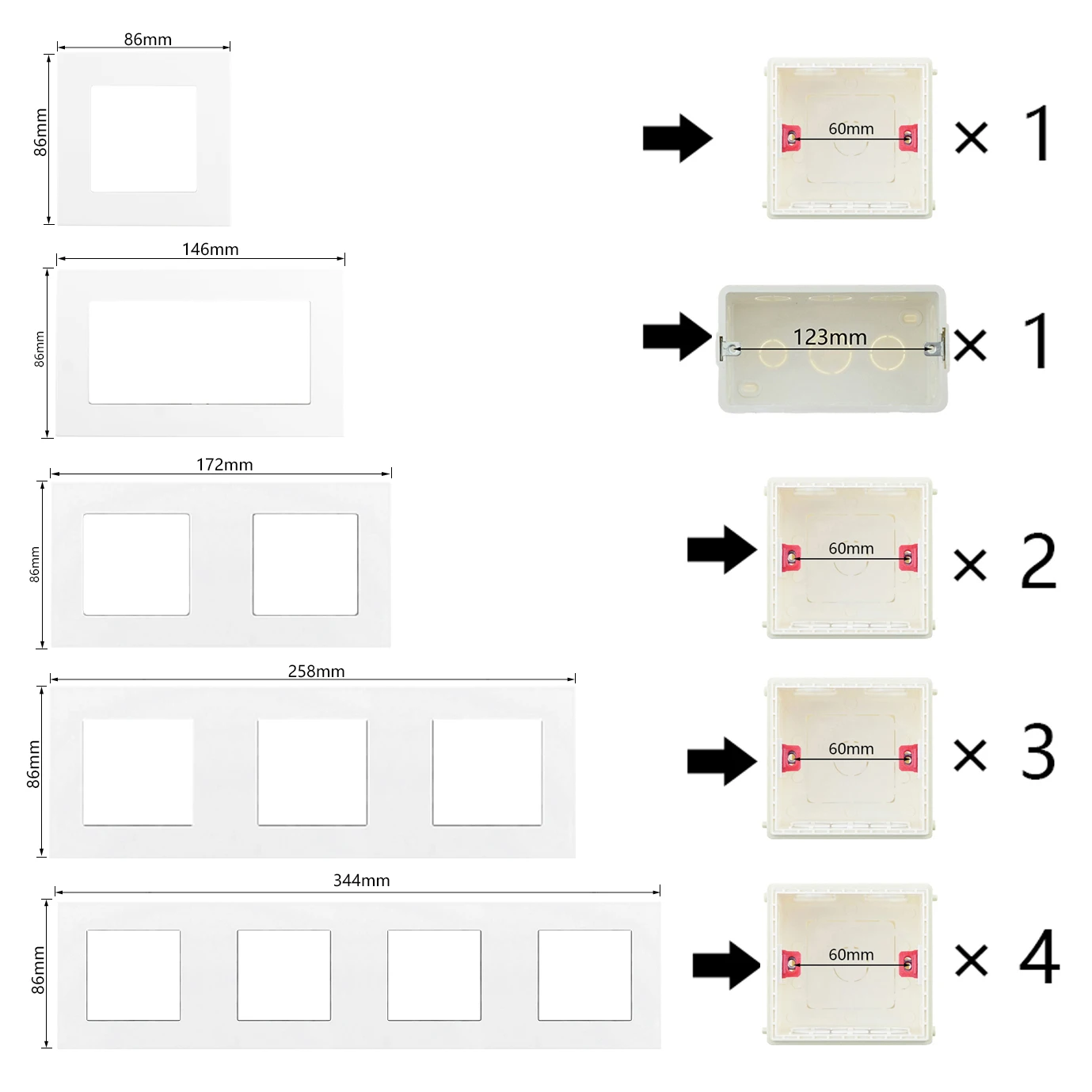 86mm
86mm
60mm
× 1

146mm
86mm
123mm
× 1

172mm
86mm
60mm
× 2

258mm
86mm
60mm
× 3

344mm
86mm
60mm
× 4