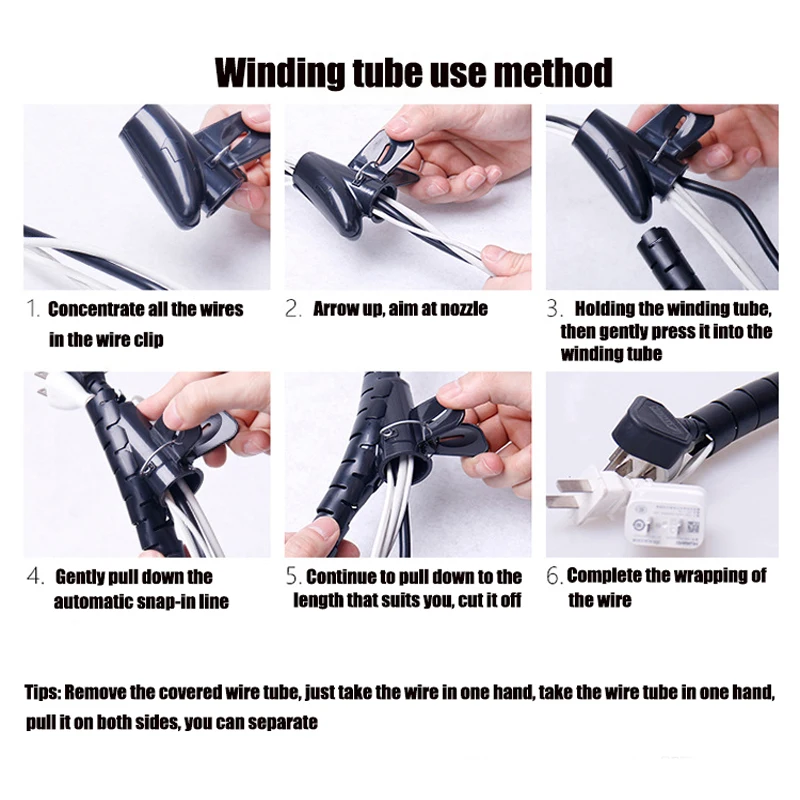 Winding tube use method

1. Concentrate all the wires in the wire clip

2. Arrow up, aim at nozzle

3. Holding the winding tube, then gently press it into the winding tube

4. Gently pull down the automatic snap-in line

5. Continue to pull down to the length that suits you, cut it off

6. Complete the wrapping of the wire

Tips: Remove the covered wire tube, just take the wire in one hand, take the wire tube in one hand, pull it on both sides, you can separate