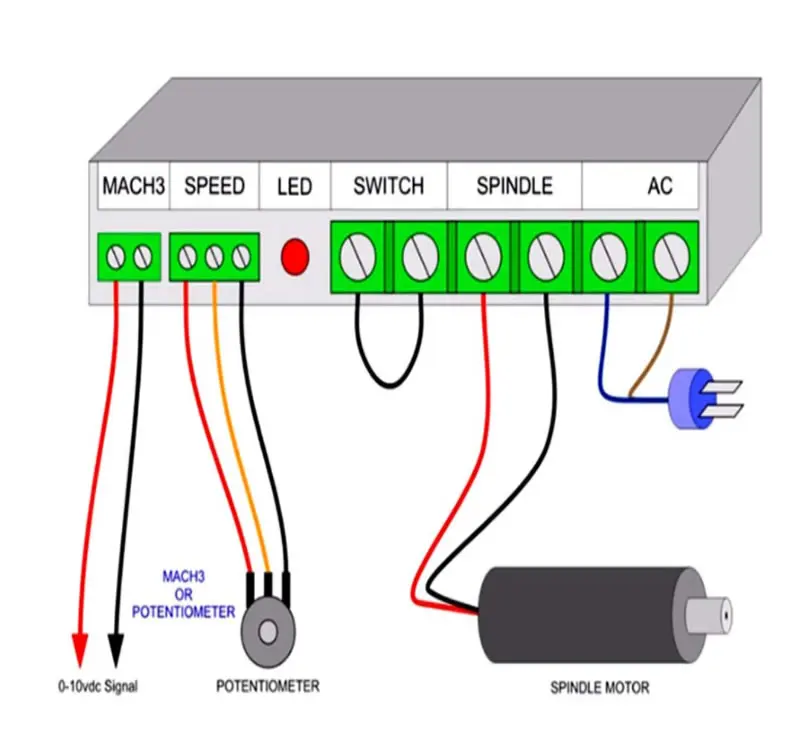 MACH3 SPEED LED SWITCH SPINDLE AC

MACH3
OR
POTENTIOMETER

0-10vdc Signal

POTENTIOMETER

SPINDLE MOTOR