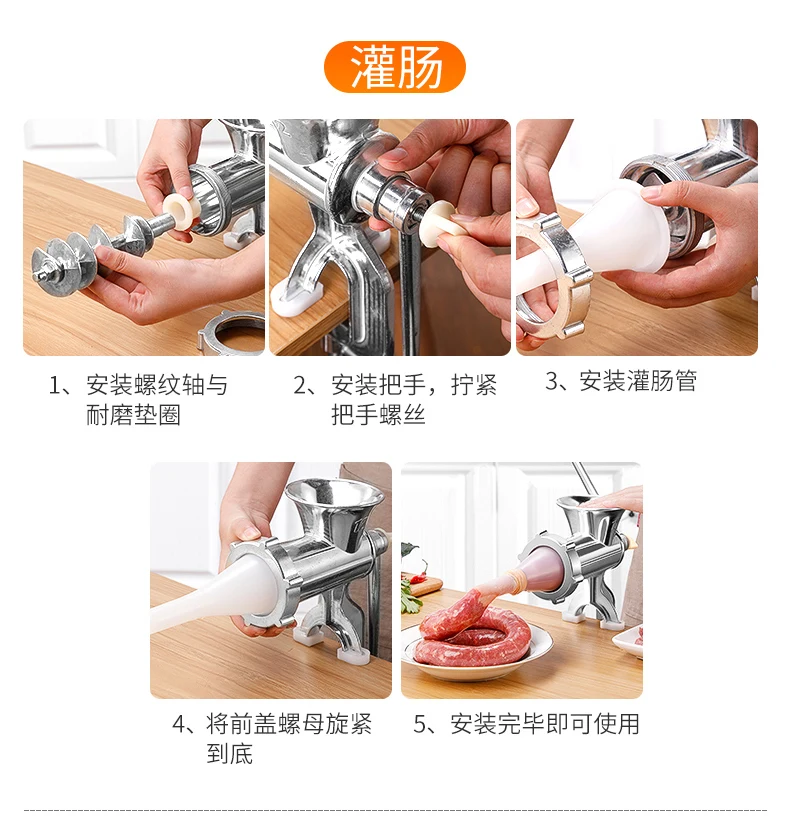 灌肠

1、安装螺纹轴与耐磨垫圈

2、安装把手，拧紧把手螺丝

3、安装灌肠管

4、将前盖螺母旋紧到底

5、安装完毕即可使用