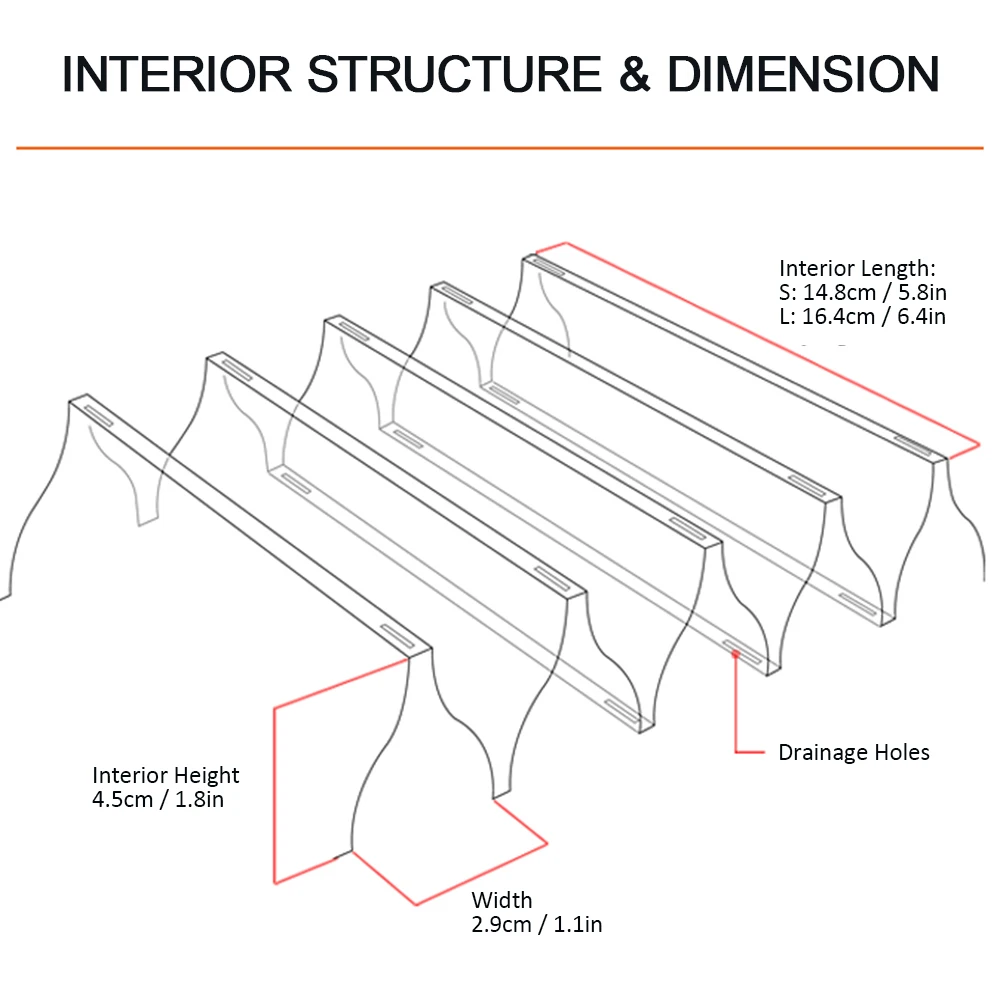 INTERIOR STRUCTURE & DIMENSION

Interior Length:
S: 14.8cm / 5.8in
L: 16.4cm / 6.4in

Drainage Holes

Interior Height
4.5cm / 1.8in

Width
2.9cm / 1.1in