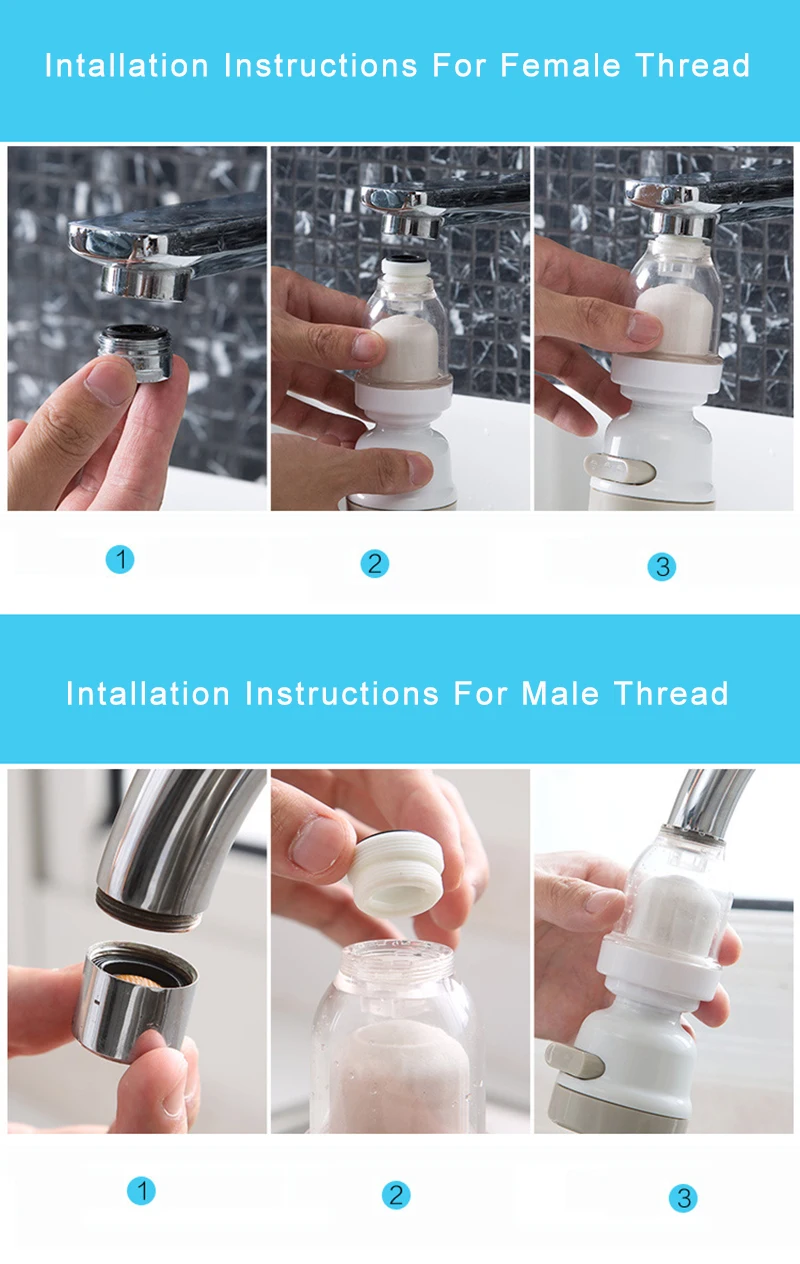 Intallation Instructions For Female Thread

1

2

3

Intallation Instructions For Male Thread

1

2

3