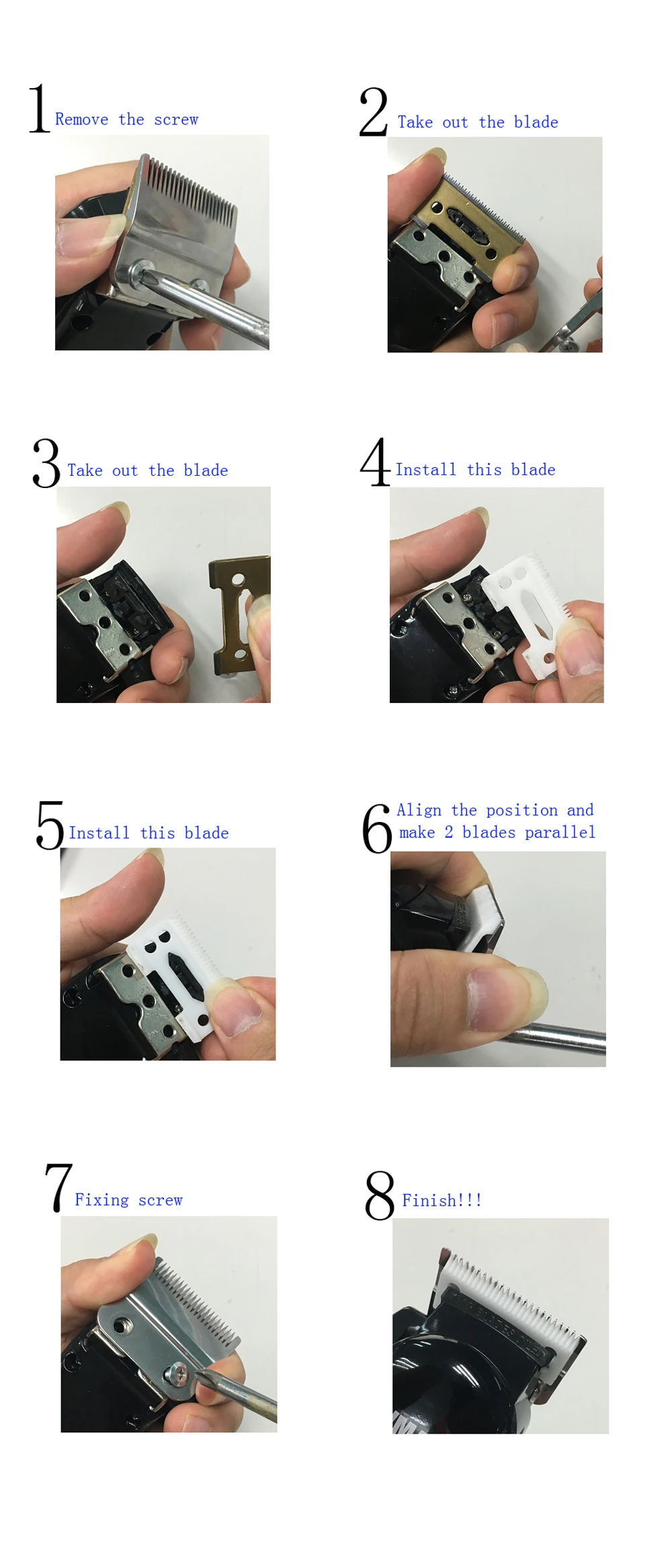 1 Remove the screw

2 Take out the blade

3 Take out the blade

4 Install this blade

5 Install this blade

6 Align the position and make 2 blades parallel

7 Fixing screw

8 Finish!!!