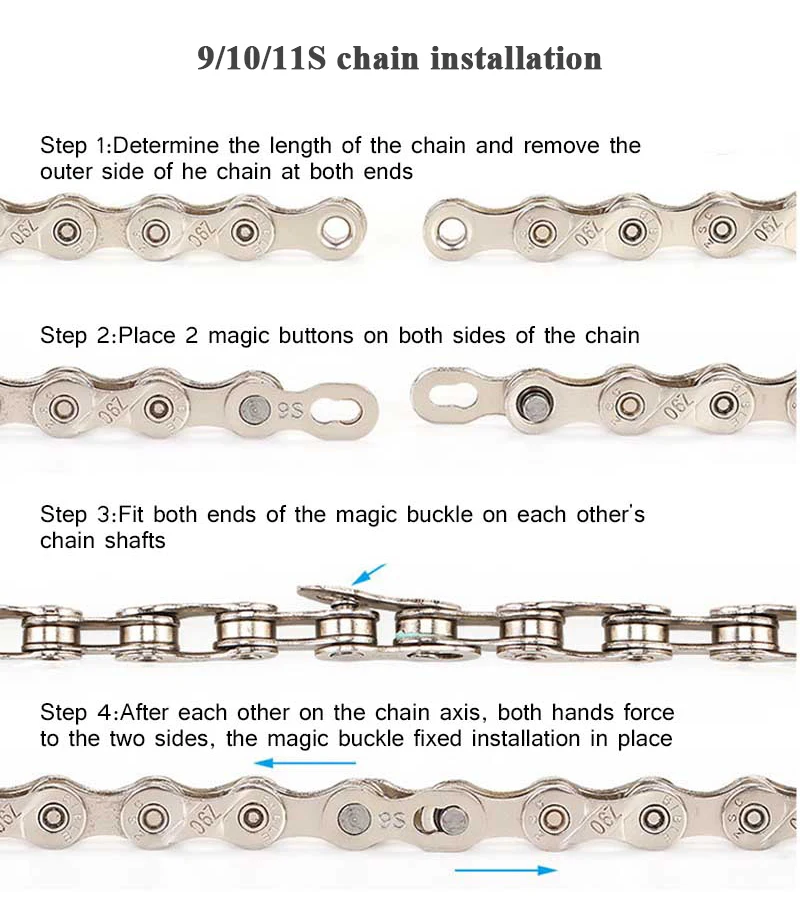 9/10/11S chain installation

Step 1:Determine the length of the chain and remove the outer side of he chain at both ends

Step 2:Place 2 magic buttons on both sides of the chain

Step 3:Fit both ends of the magic buckle on each other's chain shafts

Step 4:After each other on the chain axis, both hands force to the two sides, the magic buckle fixed installation in place