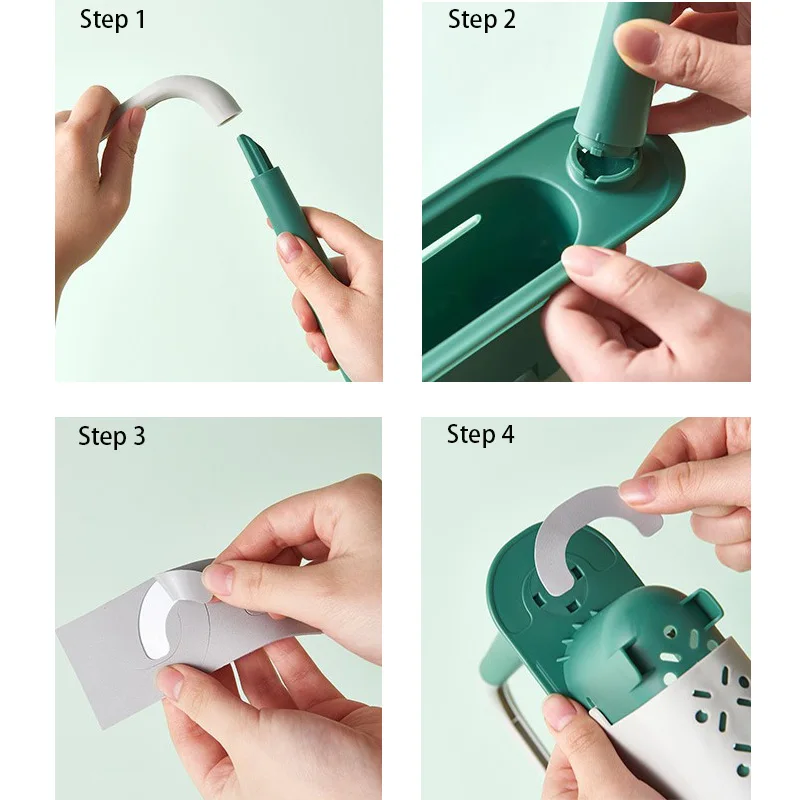 Step 1

Step 2

Step 3

Step 4