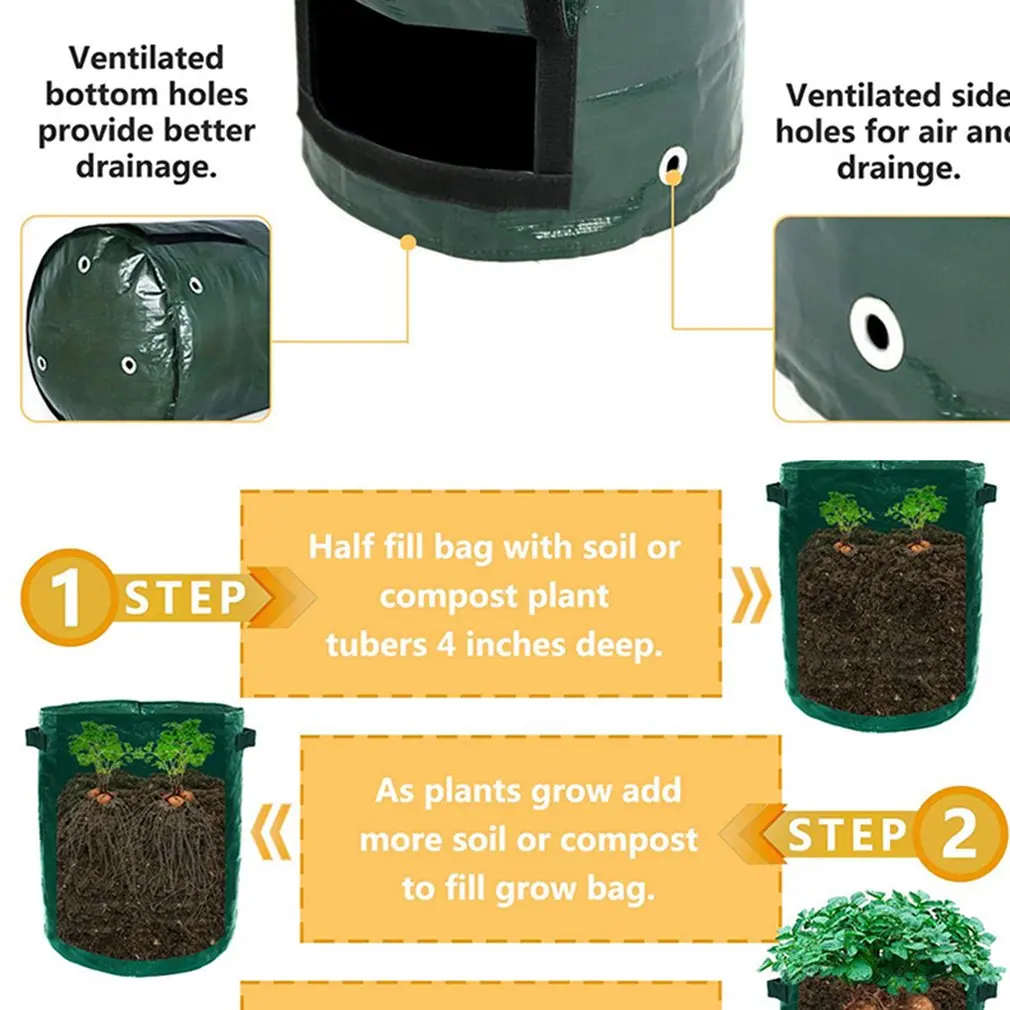 Ventilated bottom holes provide better drainage.

Ventilated side holes for air and drainge.

1 STEP

Half fill bag with soil or compost plant tubers 4 inches deep.

As plants grow add more soil or compost to fill grow bag.

STEP 2