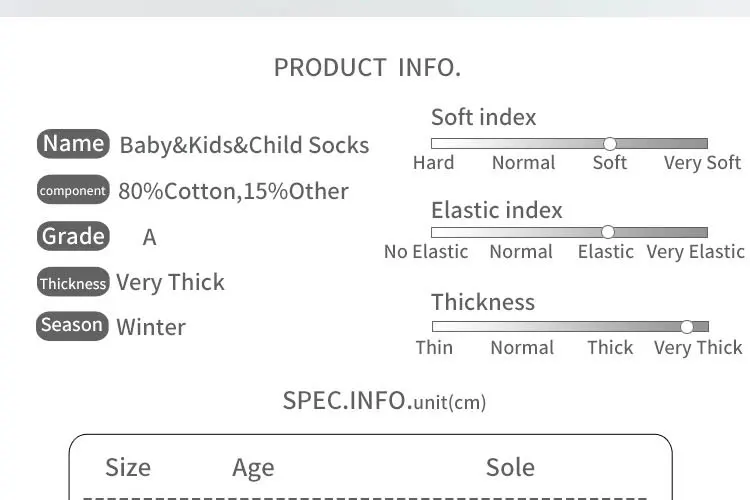 PRODUCT INFO.

Name Baby&Kids&Child Socks

component 80%Cotton,15%Other

Grade A

Thickness Very Thick

Season Winter

Soft index
Hard Normal Soft Very Soft

Elastic index
No Elastic Normal Elastic Very Elastic

Thickness
Thin Normal Thick Very Thick

SPEC.INFO.unit(cm)

| Size | Age | Sole |
|---|---|---|