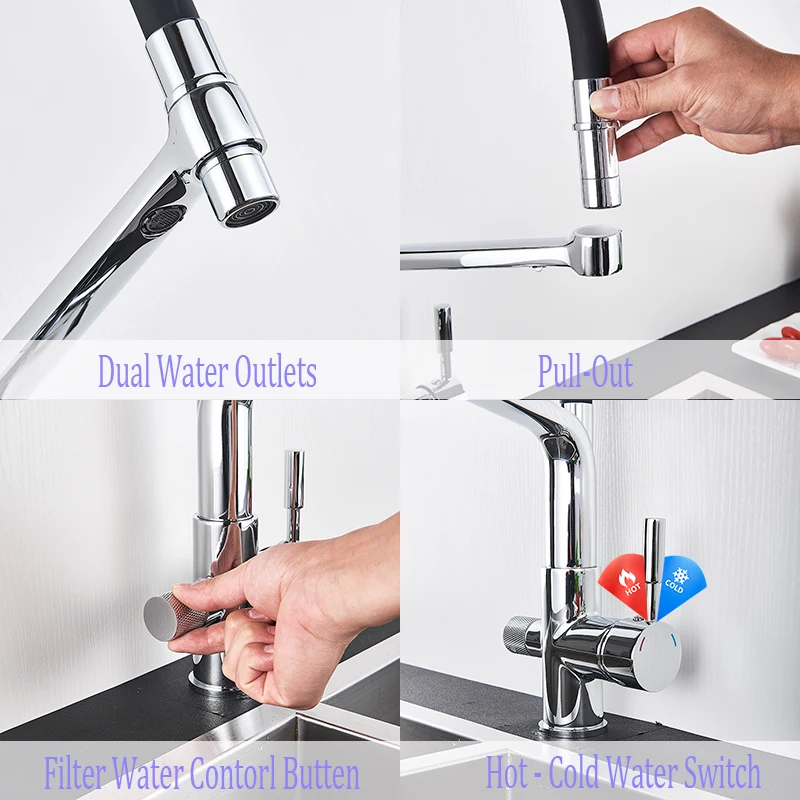 Dual Water Outlets

Pull-Out

Filter Water Contorl Butten

HOT

COLD

Hot - Cold Water Switch