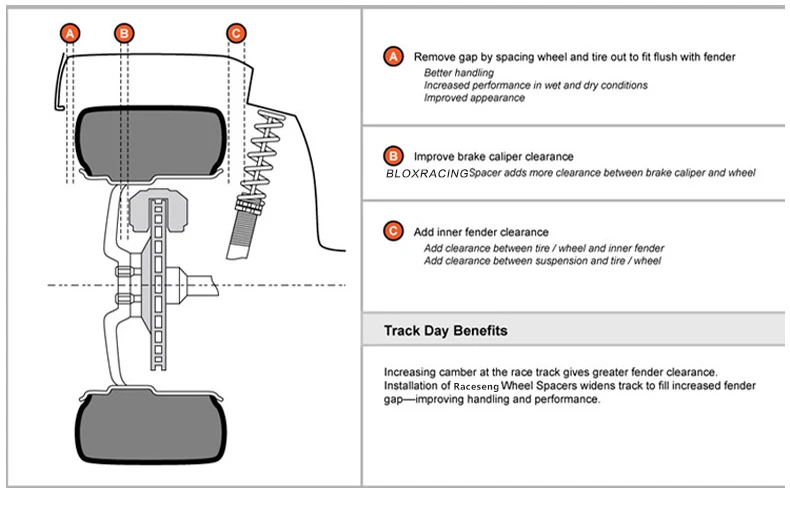 A B C

A Remove gap by spacing wheel and tire out to fit flush with fender
Better handling
Increased performance in wet and dry conditions
Improved appearance

B Improve brake caliper clearance
BLOXRACING Spacer adds more clearance between brake caliper and wheel

C Add inner fender clearance
Add clearance between tire / wheel and inner fender
Add clearance between suspension and tire / wheel

Track Day Benefits

Increasing camber at the race track gives greater fender clearance. Installation of Raceseng Wheel Spacers widens track to fill increased fender gap—improving handling and performance.