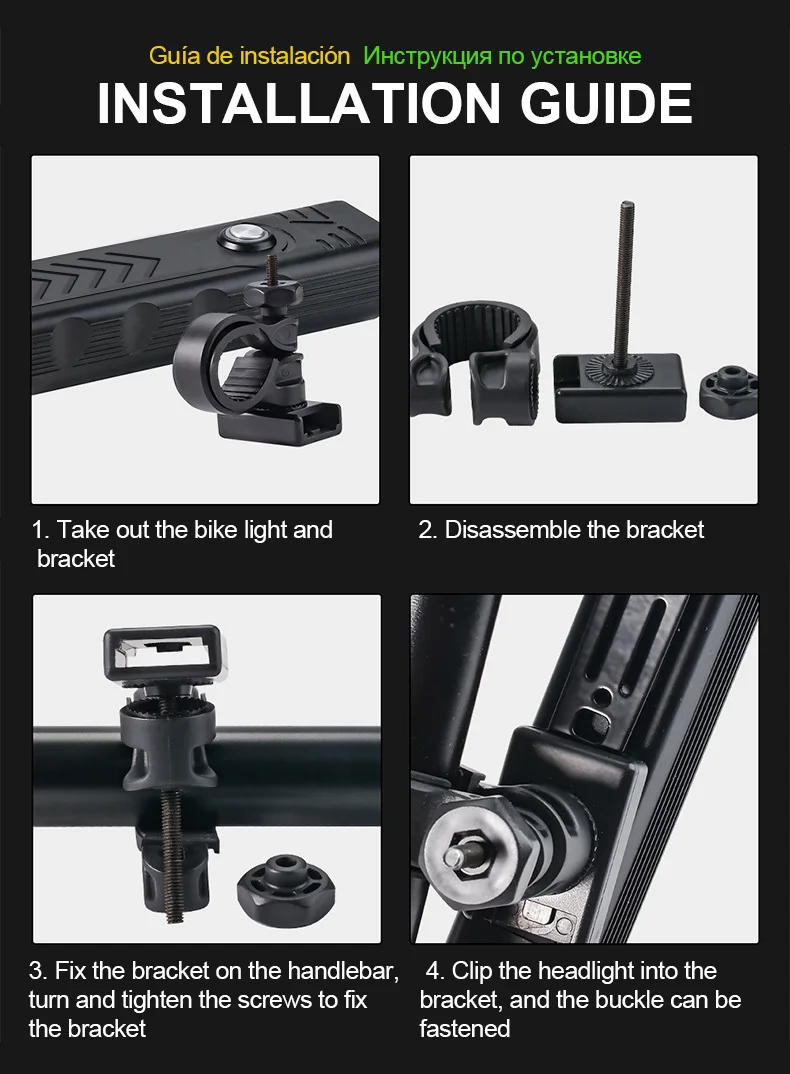 Guía de instalación Инструкция по установке

INSTALLATION GUIDE

1. Take out the bike light and bracket

2. Disassemble the bracket

3. Fix the bracket on the handlebar, turn and tighten the screws to fix the bracket

4. Clip the headlight into the bracket, and the buckle can be fastened