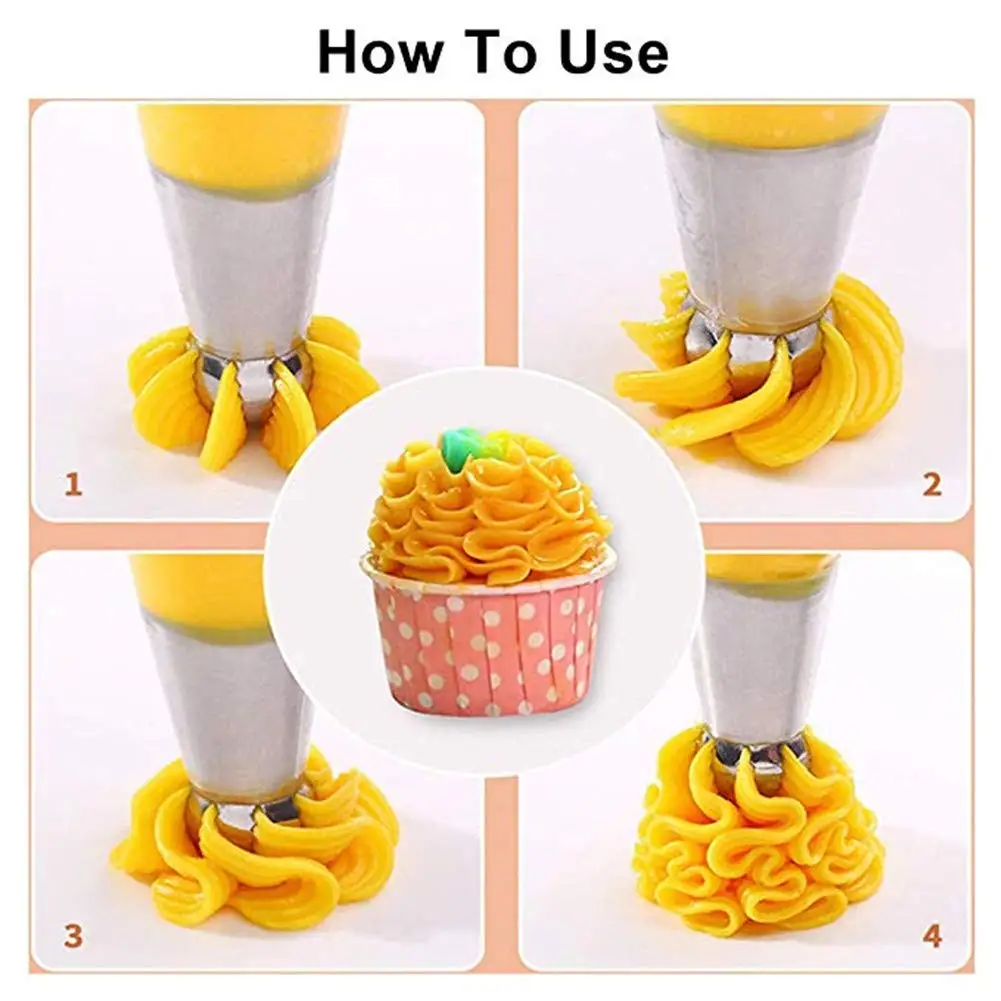 How To Use

1

2

3

4