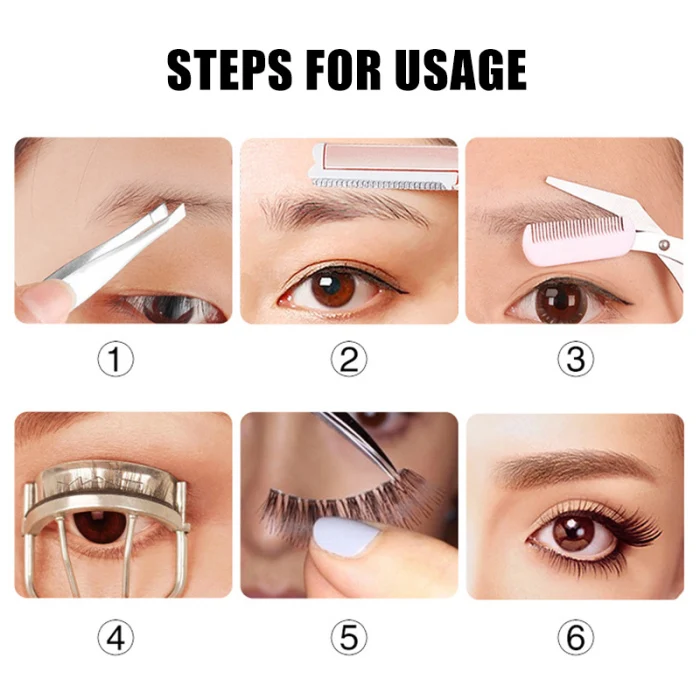 STEPS FOR USAGE

①

②

③

④

⑤

⑥