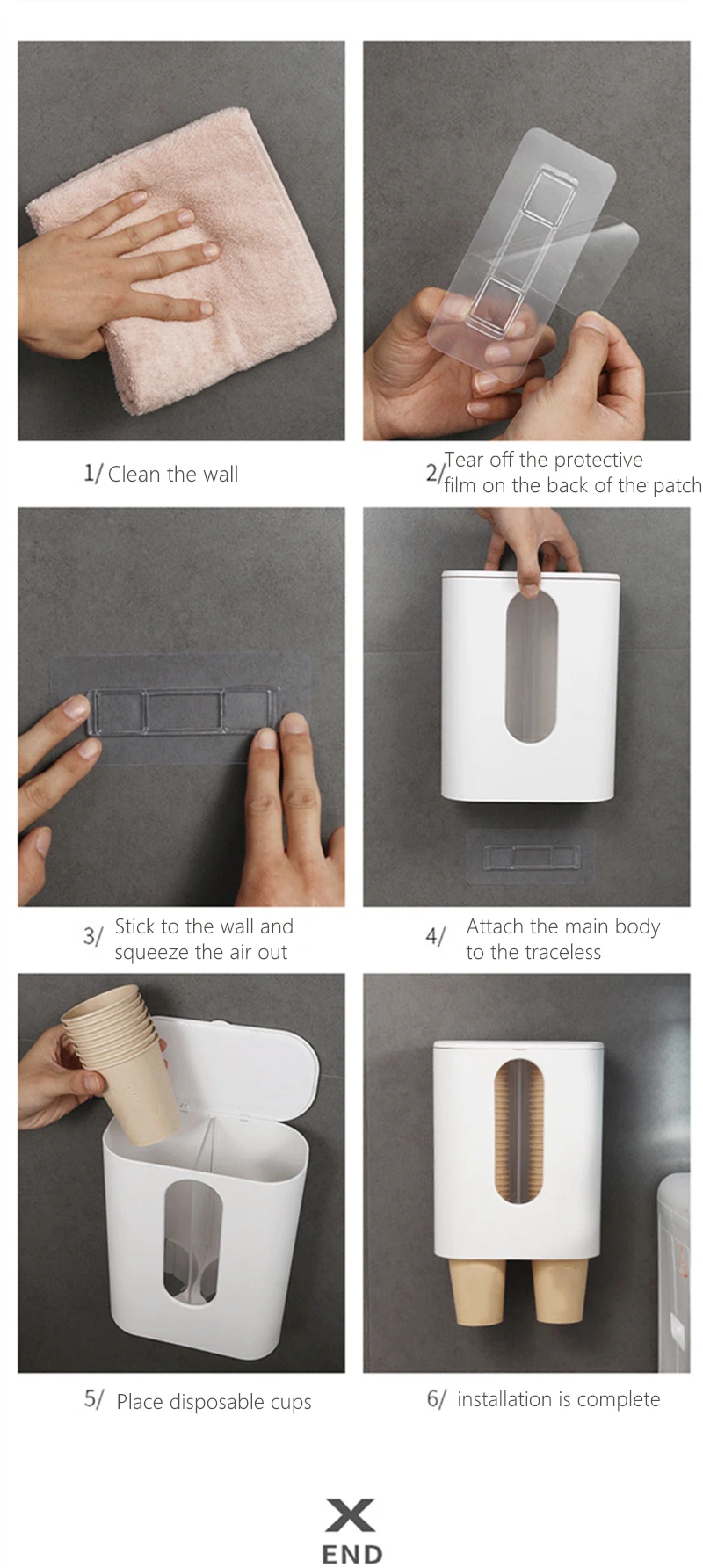 1/ Clean the wall

2/ Tear off the protective film on the back of the patch

3/ Stick to the wall and squeeze the air out

4/ Attach the main body to the traceless

5/ Place disposable cups

6/ installation is complete

X
END