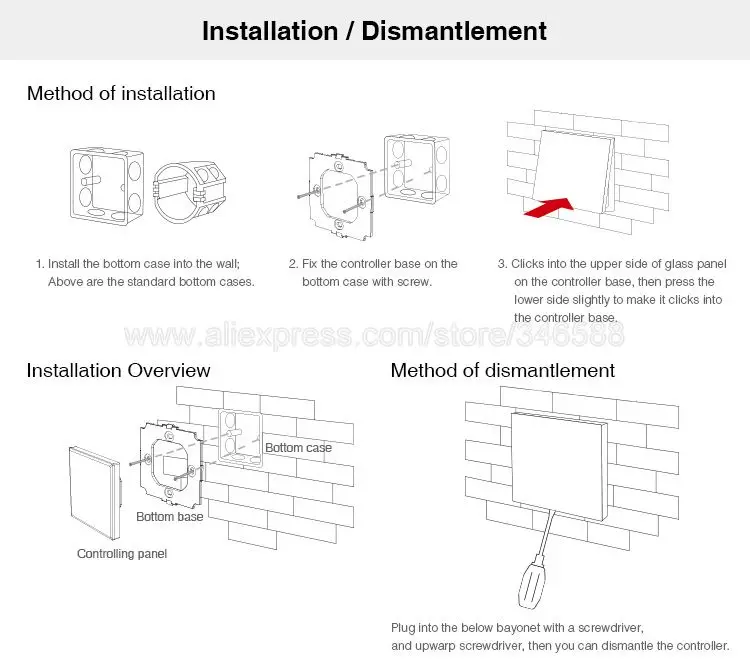 Installation / Dismantlement

Method of installation

1. Install the bottom case into the wall; Above are the standard bottom cases.

2. Fix the controller base on the bottom case with screw.

3. Clicks into the upper side of glass panel on the controller base, then press the lower side slightly to make it clicks into the controller base.

www.aliexpress.com/store/346588

Installation Overview

Bottom case

Bottom base

Controlling panel

Method of dismantlement

Plug into the below bayonet with a screwdriver, and upwarp screwdriver, then you can dismantle the controller.