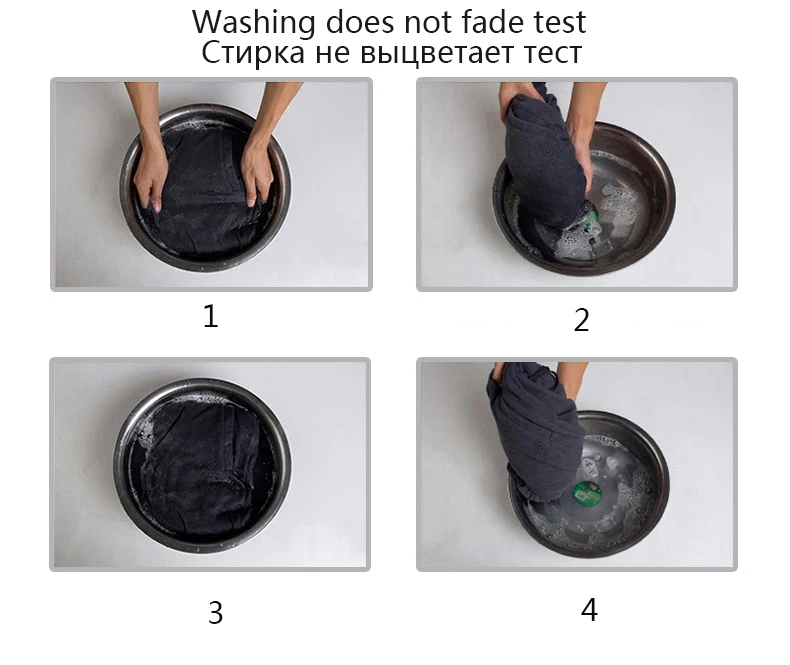 Washing does not fade test
Стирка не выцветает тест

1

2

3

4