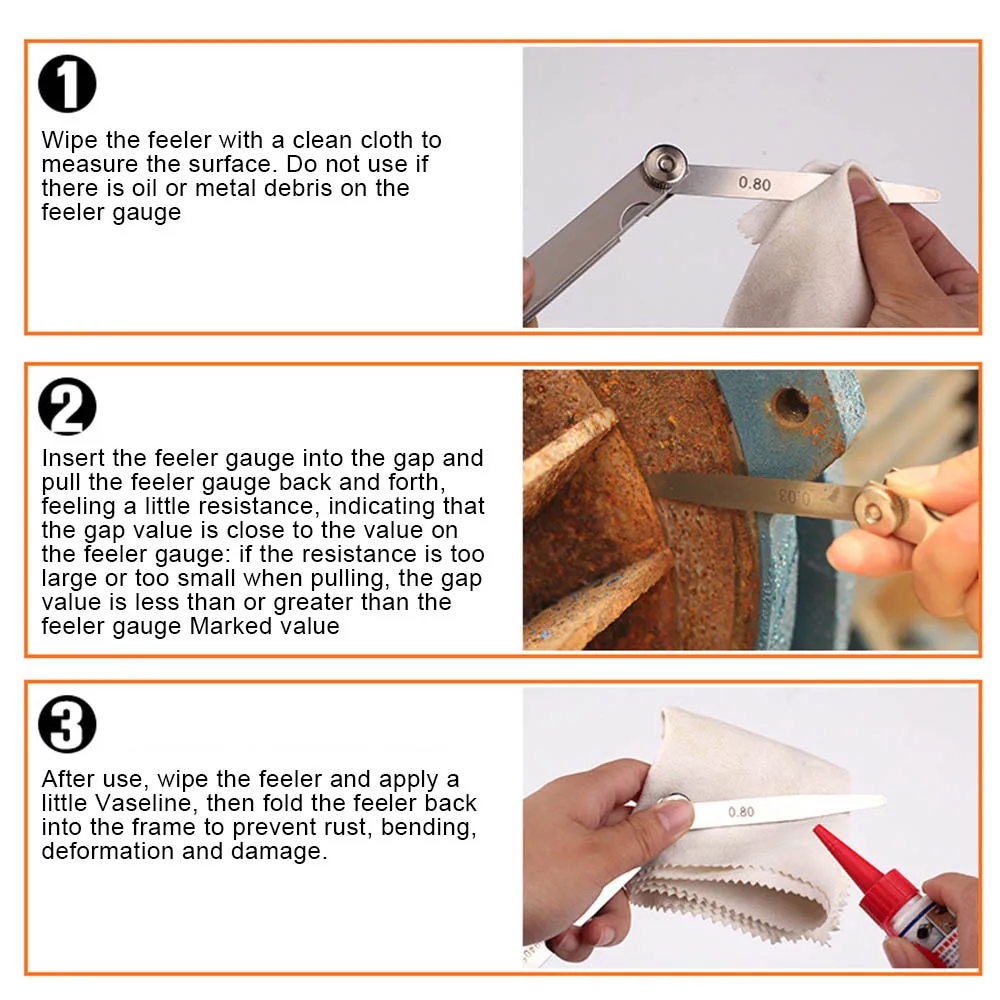 1

Wipe the feeler with a clean cloth to measure the surface. Do not use if there is oil or metal debris on the feeler gauge

0.80

2

Insert the feeler gauge into the gap and pull the feeler gauge back and forth, feeling a little resistance, indicating that the gap value is close to the value on the feeler gauge: if the resistance is too large or too small when pulling, the gap value is less than or greater than the feeler gauge Marked value

3

After use, wipe the feeler and apply a little Vaseline, then fold the feeler back into the frame to prevent rust, bending, deformation and damage.

0.80