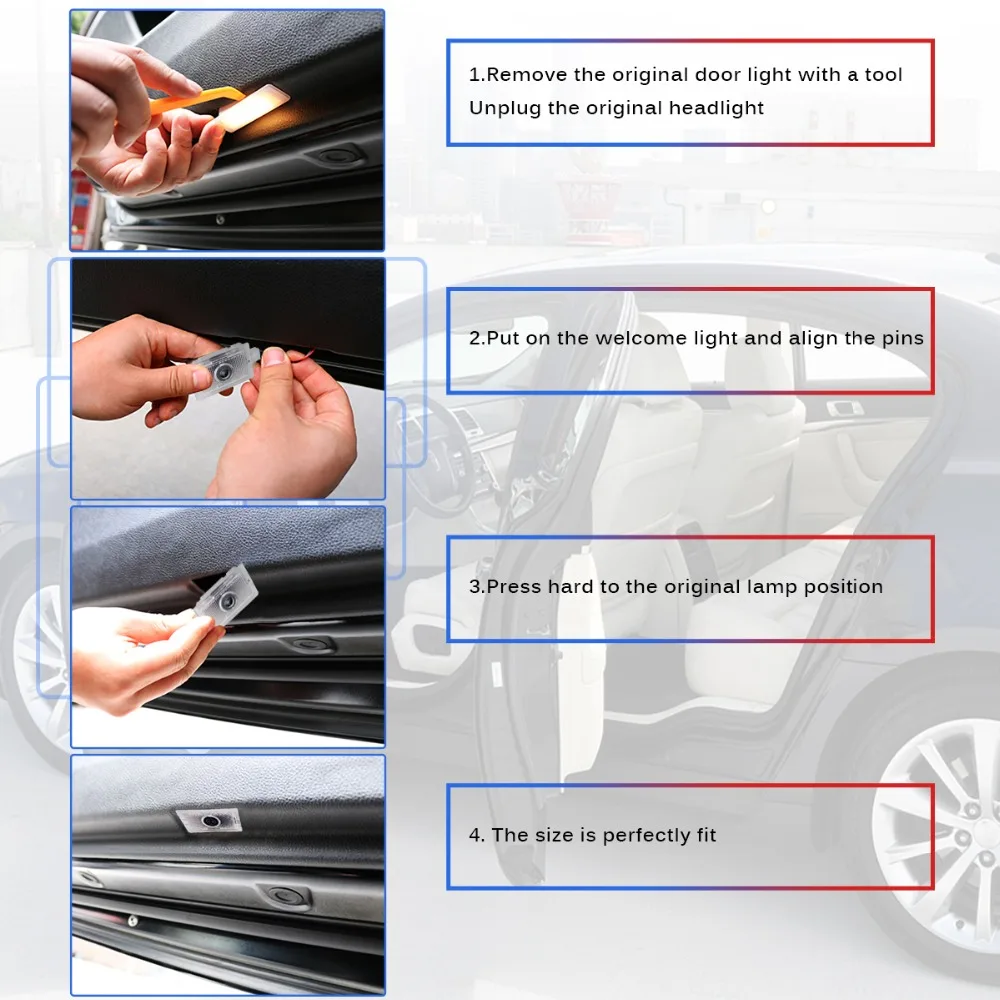 1.Remove the original door light with a tool
Unplug the original headlight

2.Put on the welcome light and align the pins

3.Press hard to the original lamp position

4. The size is perfectly fit