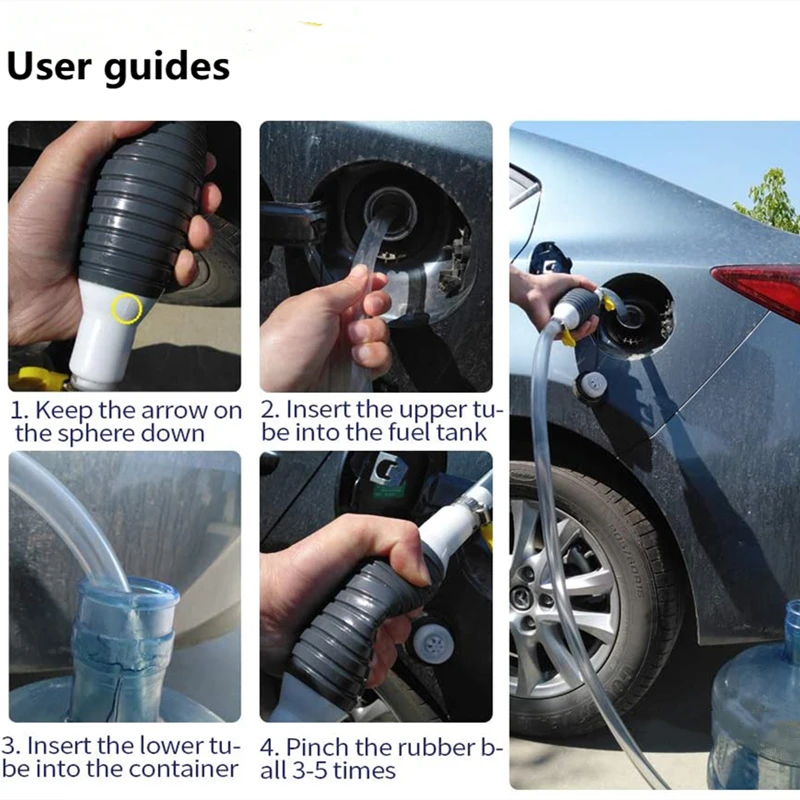 User guides

1. Keep the arrow on the sphere down

2. Insert the upper tube into the fuel tank

3. Insert the lower tube into the container

4. Pinch the rubber ball 3-5 times