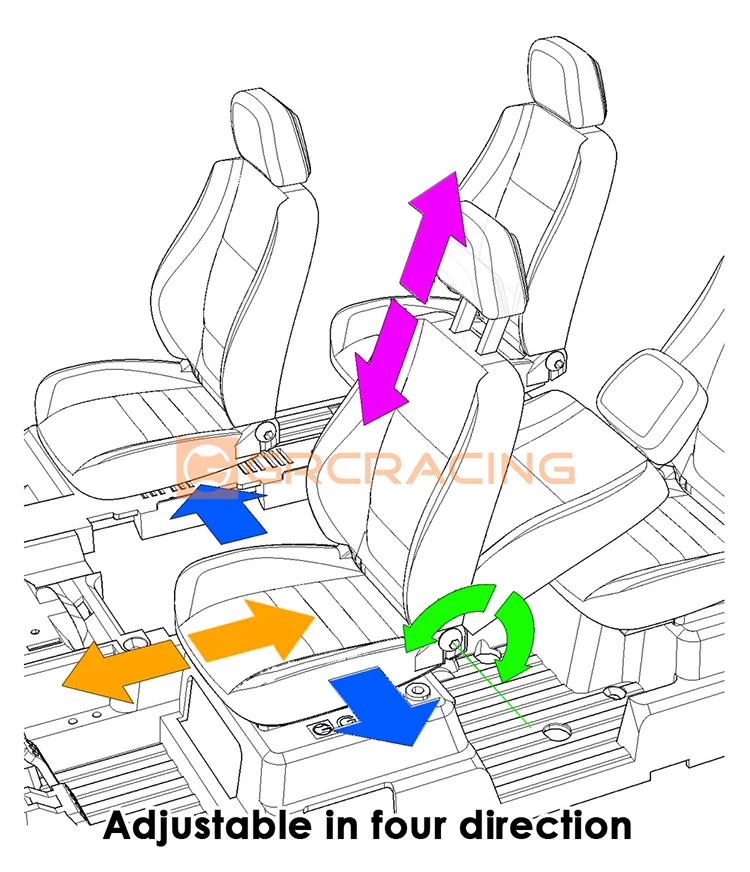 GRCRACING

Adjustable in four direction