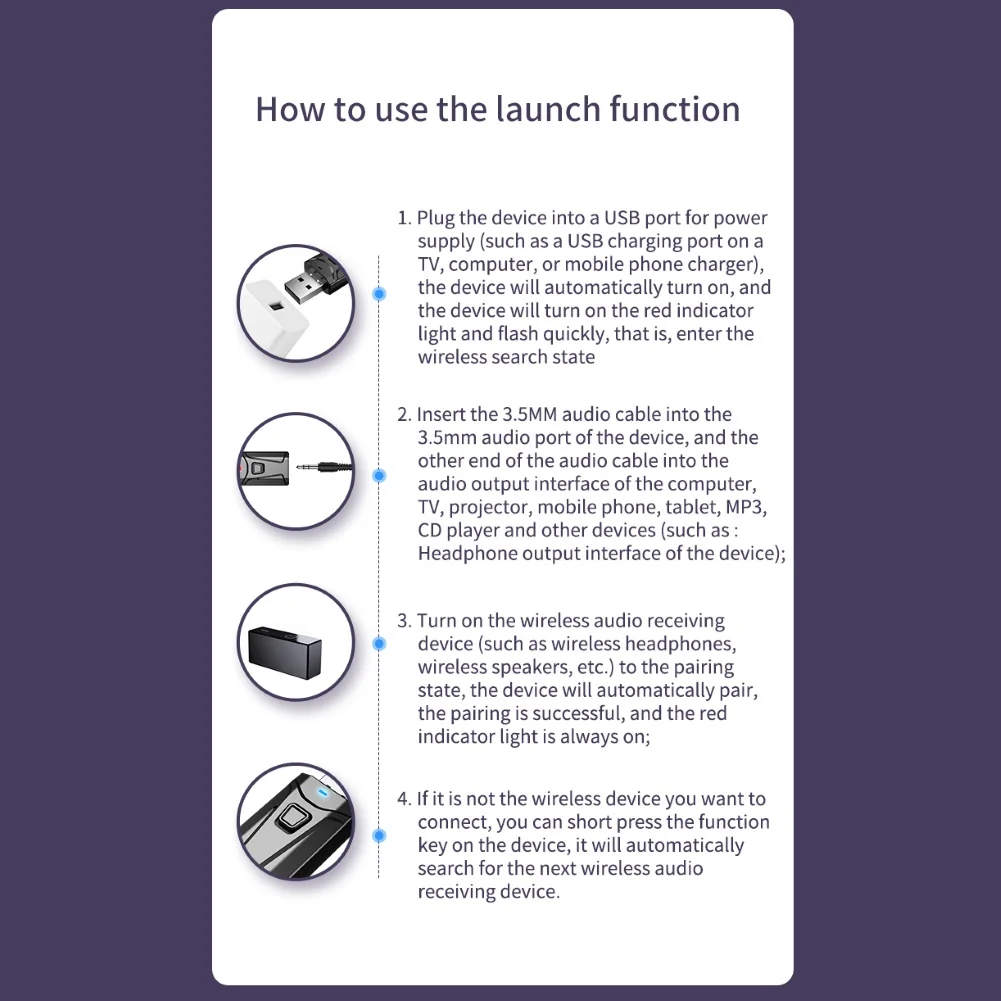 How to use the launch function

1. Plug the device into a USB port for power supply (such as a USB charging port on a TV, computer, or mobile phone charger), the device will automatically turn on, and the device will turn on the red indicator light and flash quickly, that is, enter the wireless search state

2. Insert the 3.5MM audio cable into the 3.5mm audio port of the device, and the other end of the audio cable into the audio output interface of the computer, TV, projector, mobile phone, tablet, MP3, CD player and other devices (such as : Headphone output interface of the device);

3. Turn on the wireless audio receiving device (such as wireless headphones, wireless speakers, etc.) to the pairing state, the device will automatically pair, the pairing is successful, and the red indicator light is always on;

4. If it is not the wireless device you want to connect, you can short press the function key on the device, it will automatically search for the next wireless audio receiving device.