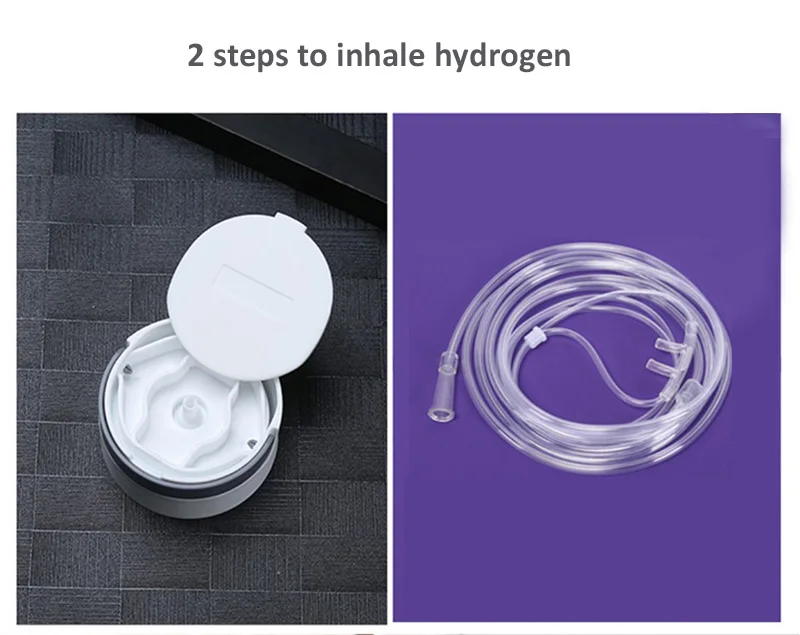 2 steps to inhale hydrogen