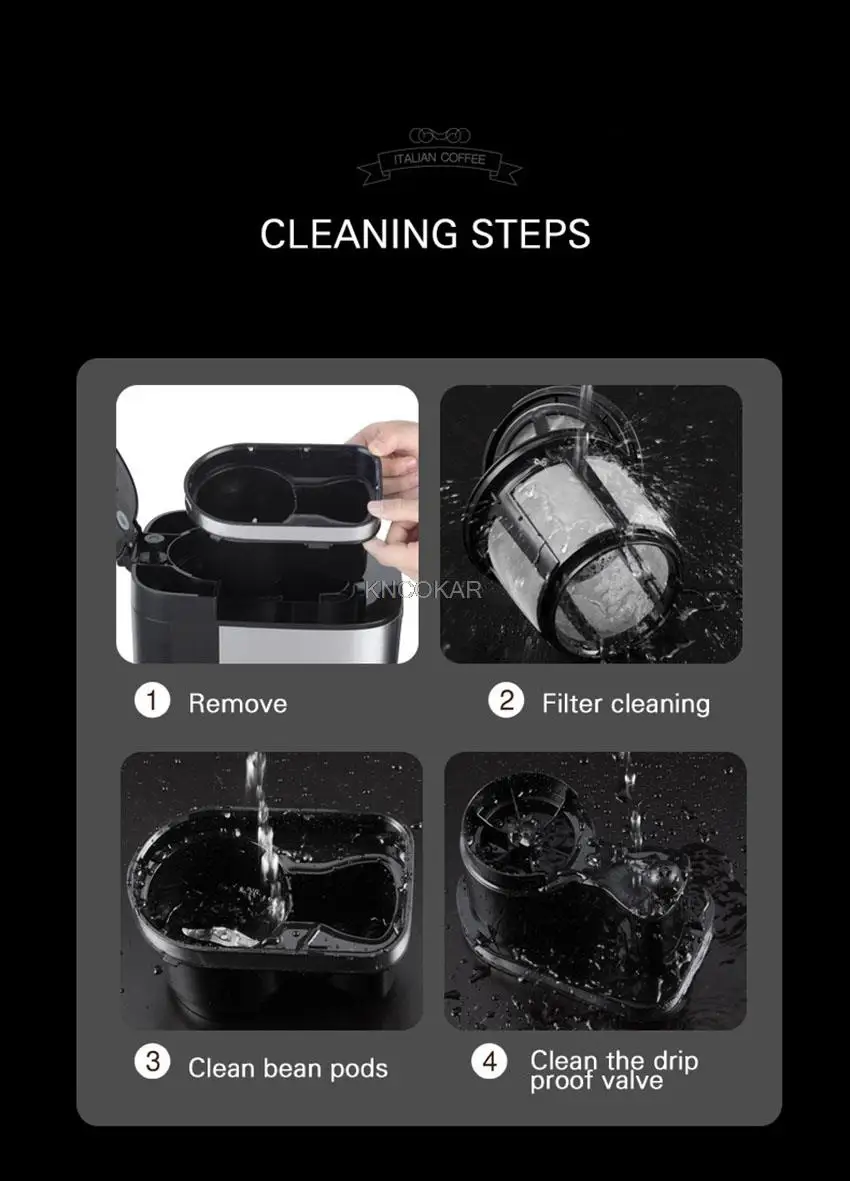 ITALIAN COFFEE

CLEANING STEPS

KNCOKAR

1 Remove

2 Filter cleaning

3 Clean bean pods

4 Clean the drip proof valve