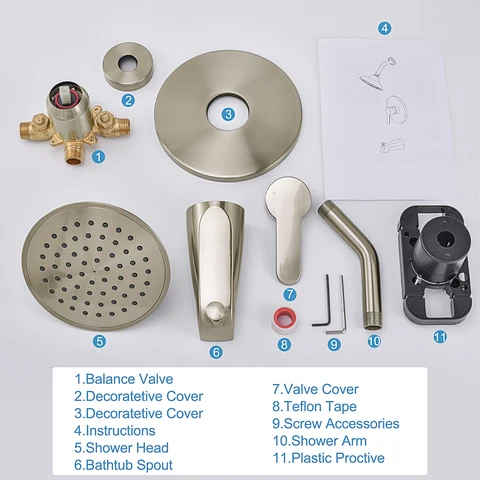 4
2
3
1
7
5
6
8
9
10
11

1.Balance Valve
2.Decoratetive Cover
3.Decoratetive Cover
4.Instructions
5.Shower Head
6.Bathtub Spout

7.Valve Cover
8.Teflon Tape
9.Screw Accessories
10.Shower Arm
11.Plastic Proctive