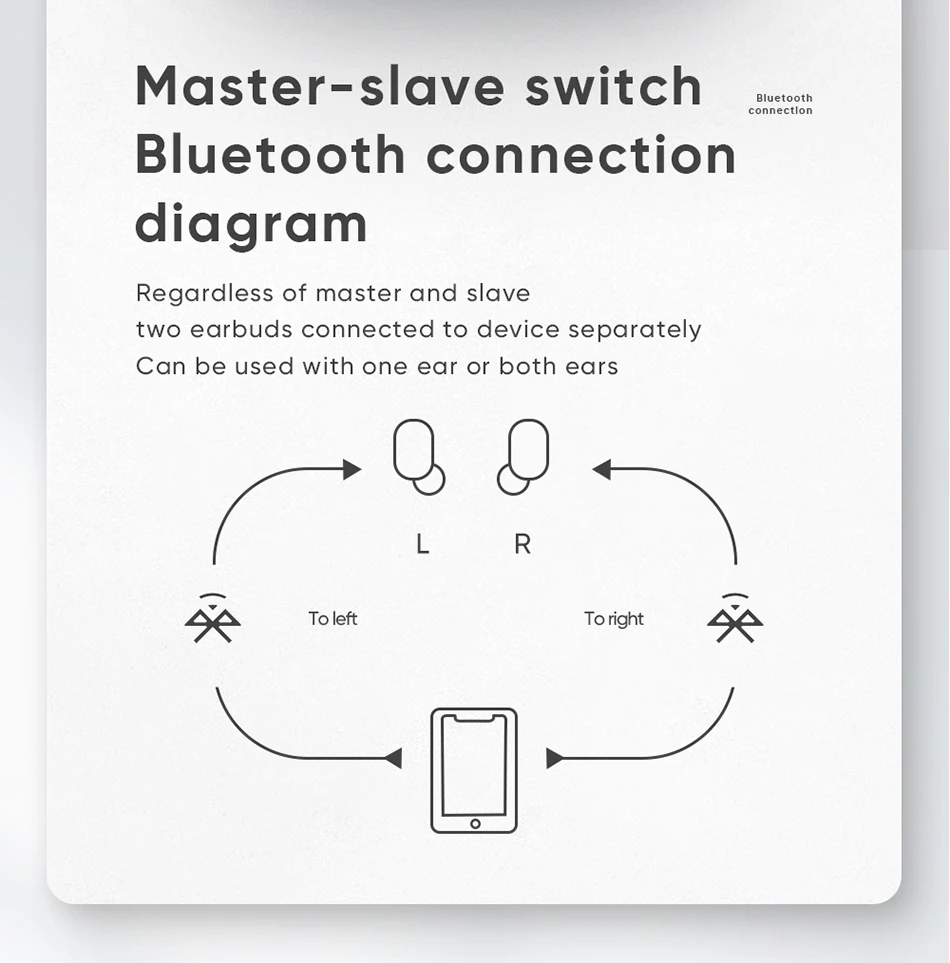 Master-slave switch Bluetooth connection diagram

Bluetooth connection

Regardless of master and slave
two earbuds connected to device separately
Can be used with one ear or both ears

L

R

To left

To right