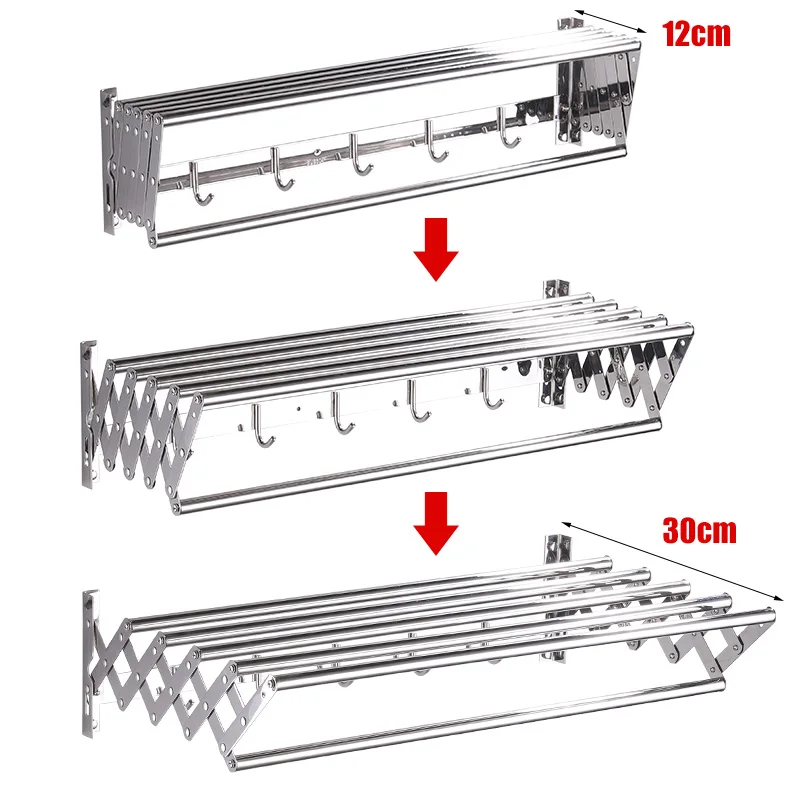 12cm

30cm