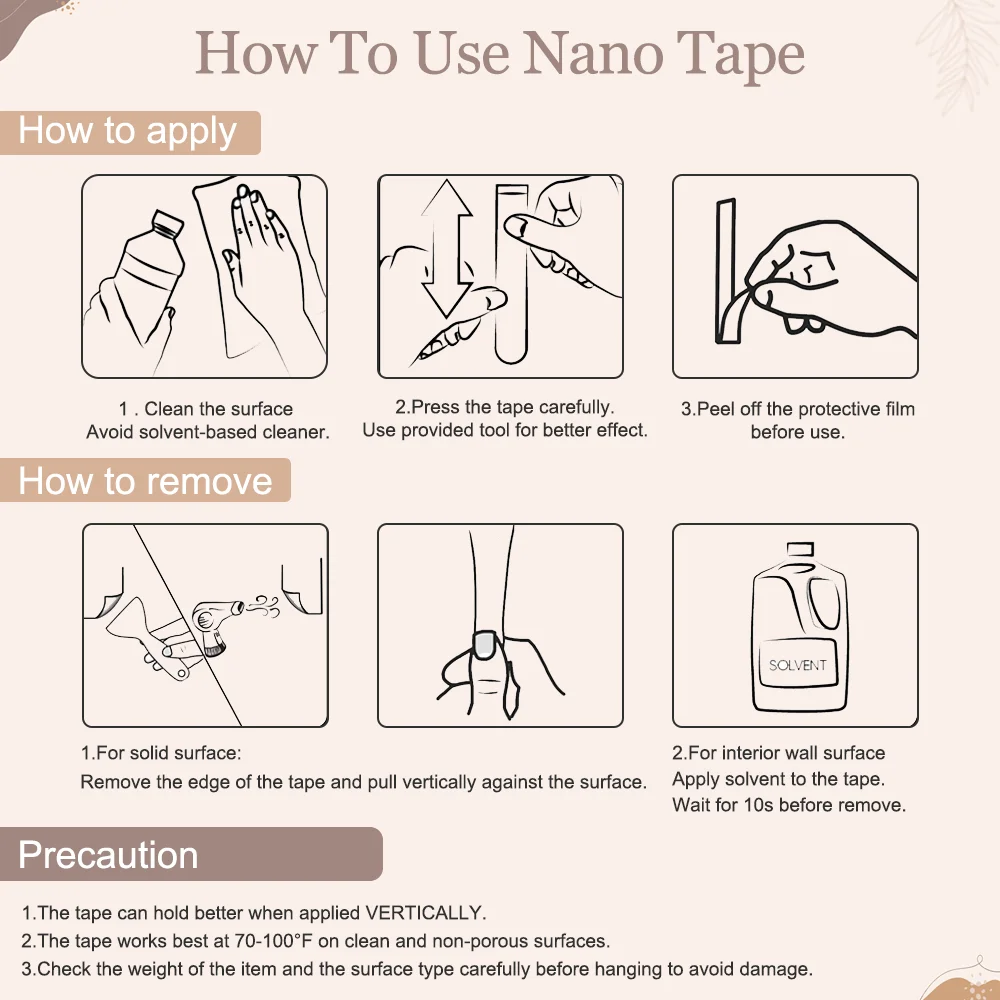 How To Use Nano Tape

How to apply

1 . Clean the surface
Avoid solvent-based cleaner.

2.Press the tape carefully.
Use provided tool for better effect.

3.Peel off the protective film before use.

How to remove

SOLVENT

1.For solid surface:
Remove the edge of the tape and pull vertically against the surface.

2.For interior wall surface
Apply solvent to the tape.
Wait for 10s before remove.

Precaution

1.The tape can hold better when applied VERTICALLY.
2.The tape works best at 70-100°F on clean and non-porous surfaces.
3.Check the weight of the item and the surface type carefully before hanging to avoid damage.